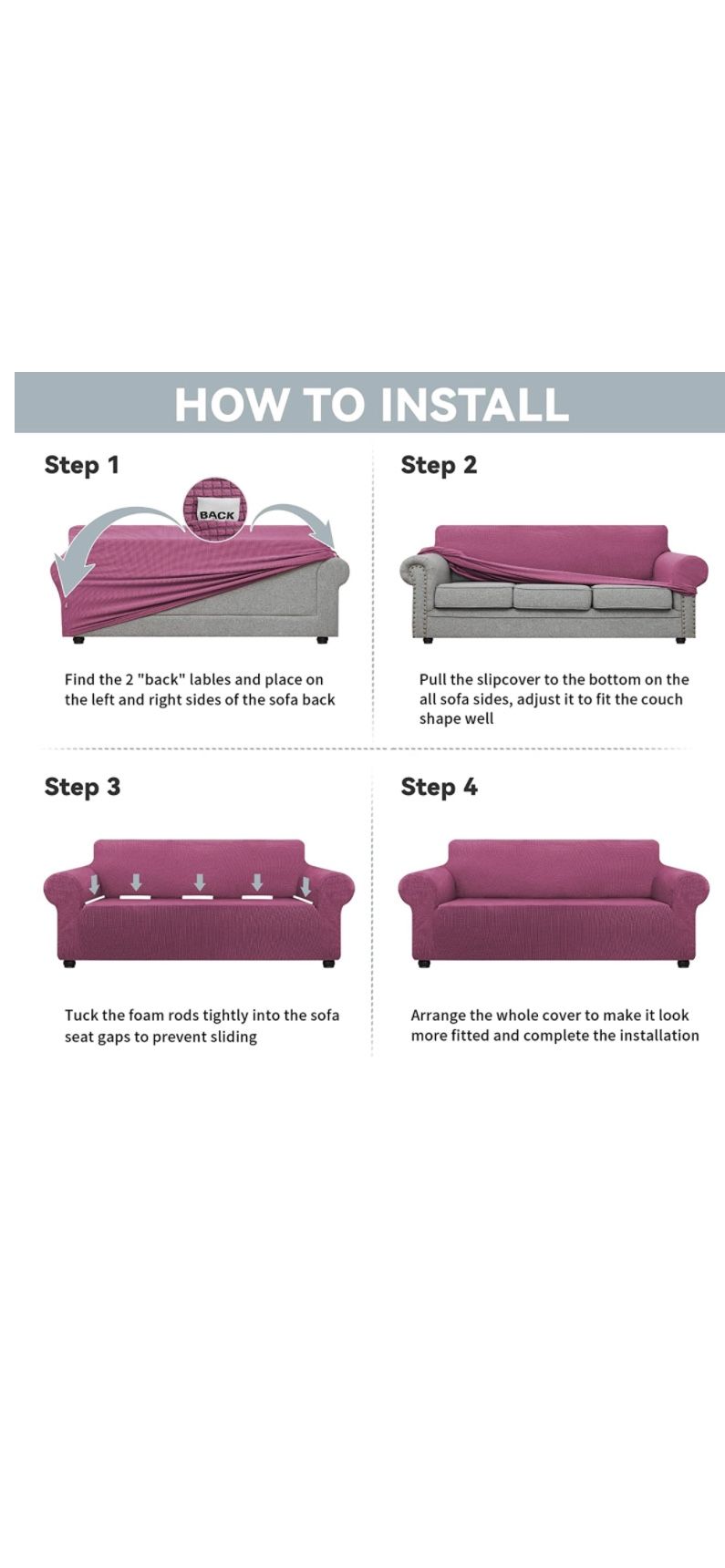 HOW TO INSTALL

Step 1

BACK

Find the 2 "back" lables and place on the left and right sides of the sofa back

Step 2

Pull the slipcover to the bottom on the all sofa sides, adjust it to fit the couch shape well

Step 3

Tuck the foam rods tightly into the sofa seat gaps to prevent sliding

Step 4

Arrange the whole cover to make it look more fitted and complete the installation