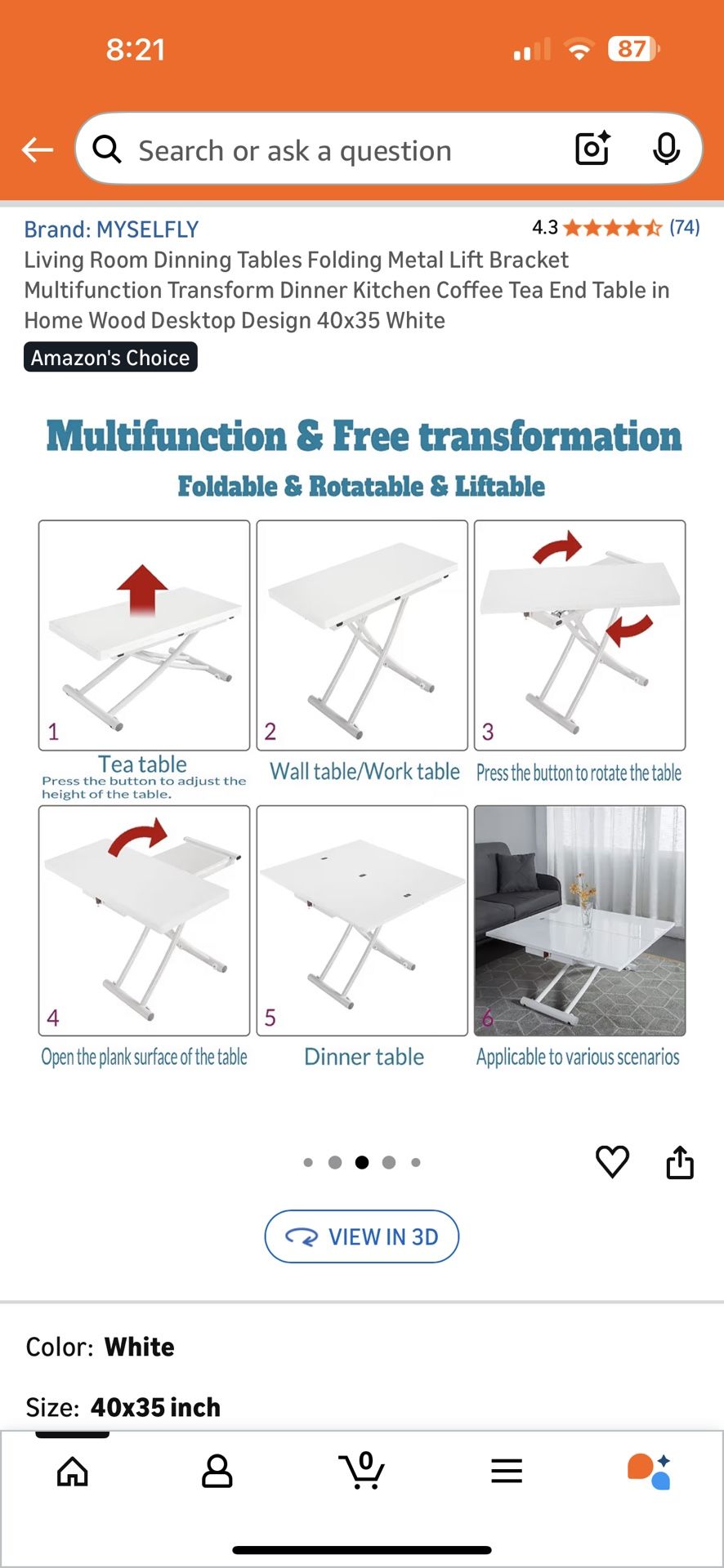 8:21

87

Search or ask a question

Brand: MYSELFLY

4.3 (74)

Living Room Dinning Tables Folding Metal Lift Bracket Multifunction Transform Dinner Kitchen Coffee Tea End Table in Home Wood Desktop Design 40x35 White

Amazon's Choice

Multifunction & Free transformation

Foldable & Rotatable & Liftable

1

Tea table

Press the button to adjust the height of the table.

2

Wall table/Work table

3

Press the button to rotate the table

4

Open the plank surface of the table

5

Dinner table

6

Applicable to various scenarios

VIEW IN 3D

Color: White

Size: 40x35 inch

0