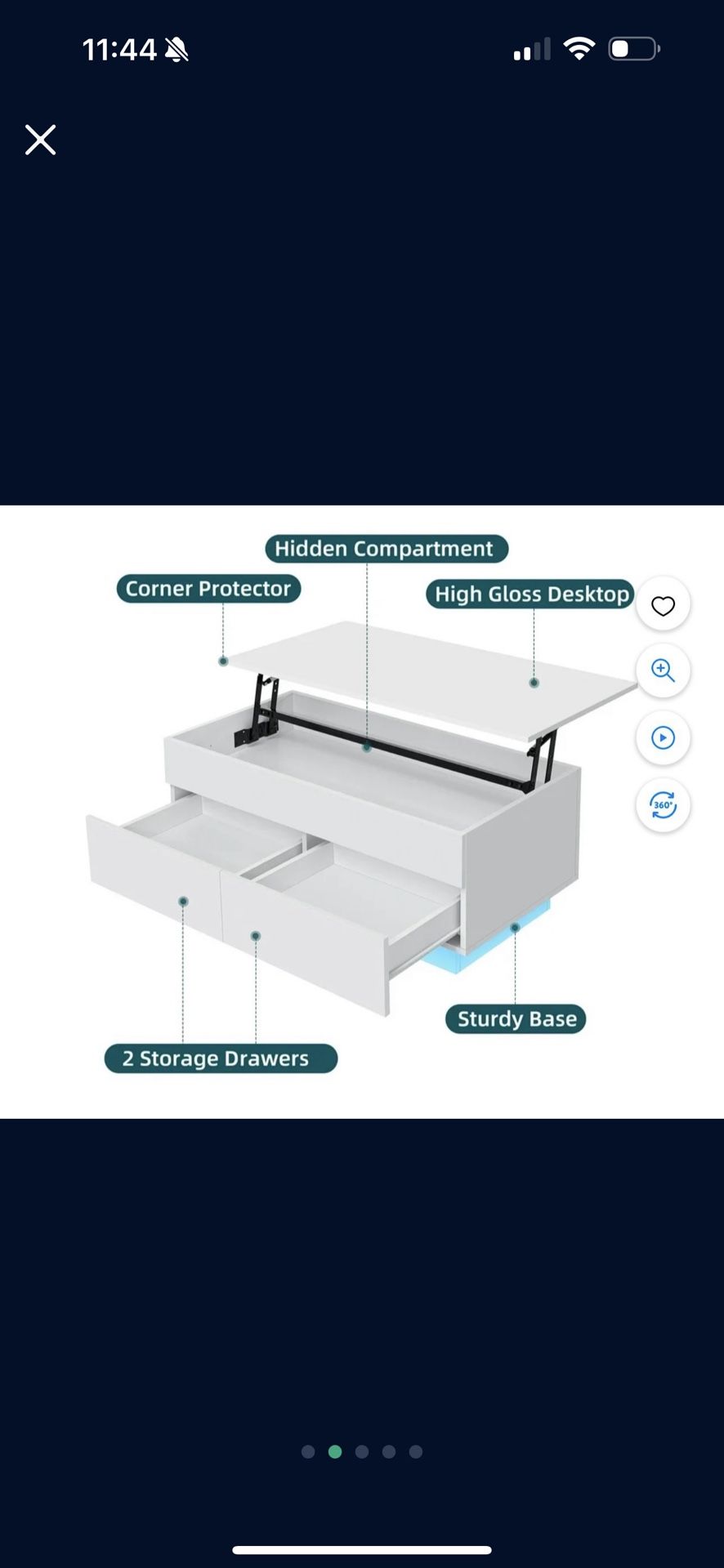 11:44

Hidden Compartment

Corner Protector

High Gloss Desktop

360°

Sturdy Base

2 Storage Drawers