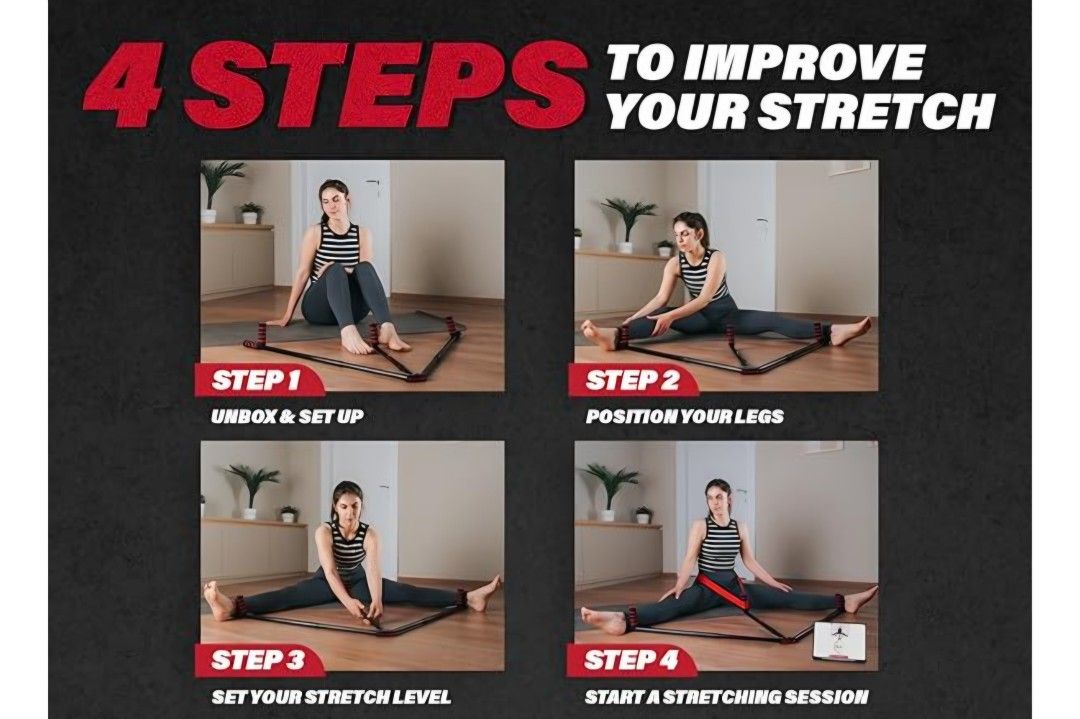 4 STEPS TO IMPROVE YOUR STRETCH

STEP 1
UNBOX & SET UP

STEP 2
POSITION YOUR LEGS

STEP 3
SET YOUR STRETCH LEVEL

STEP 4
START A STRETCHING SESSION