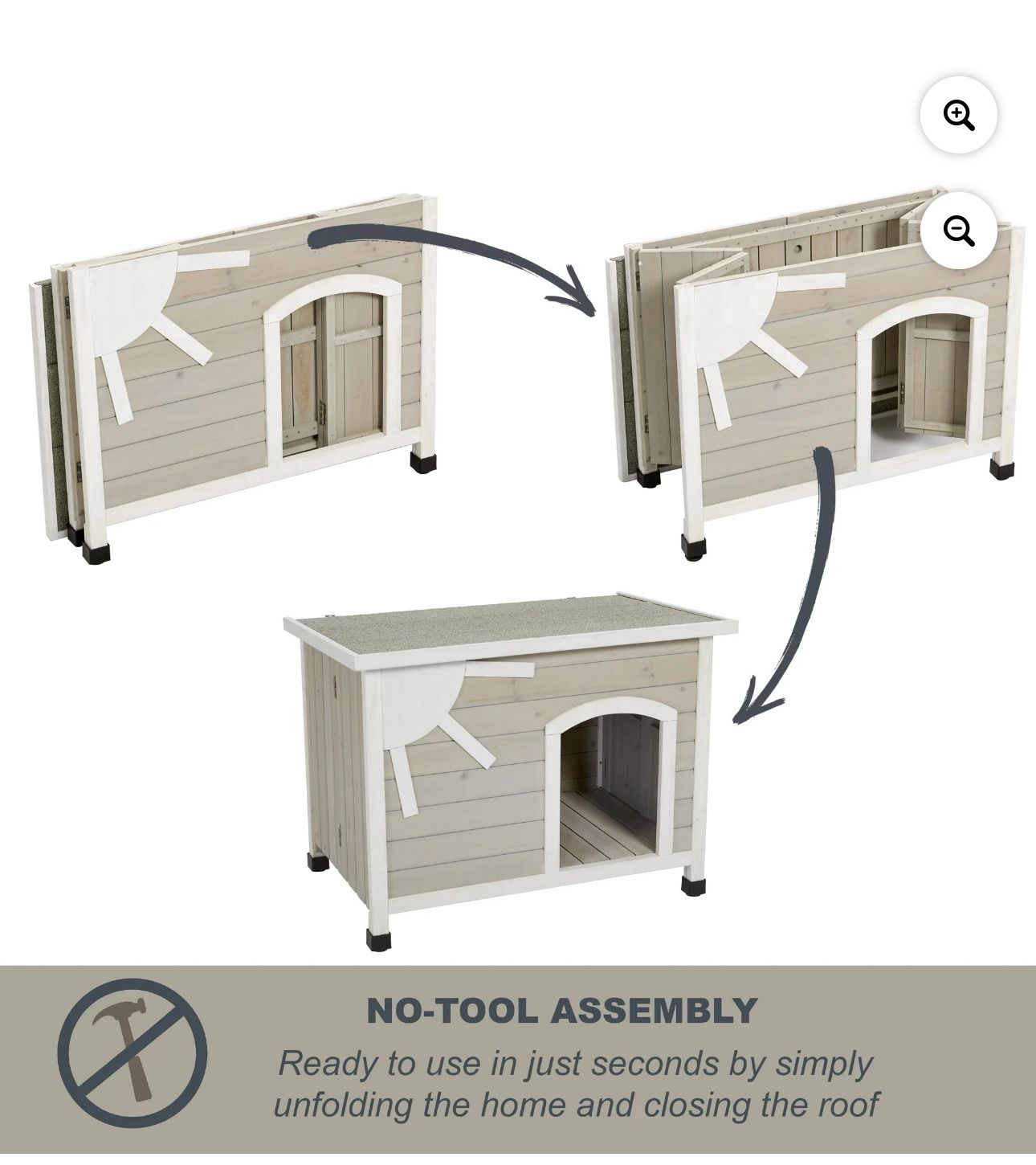 NO-TOOL ASSEMBLY

Ready to use in just seconds by simply unfolding the home and closing the roof