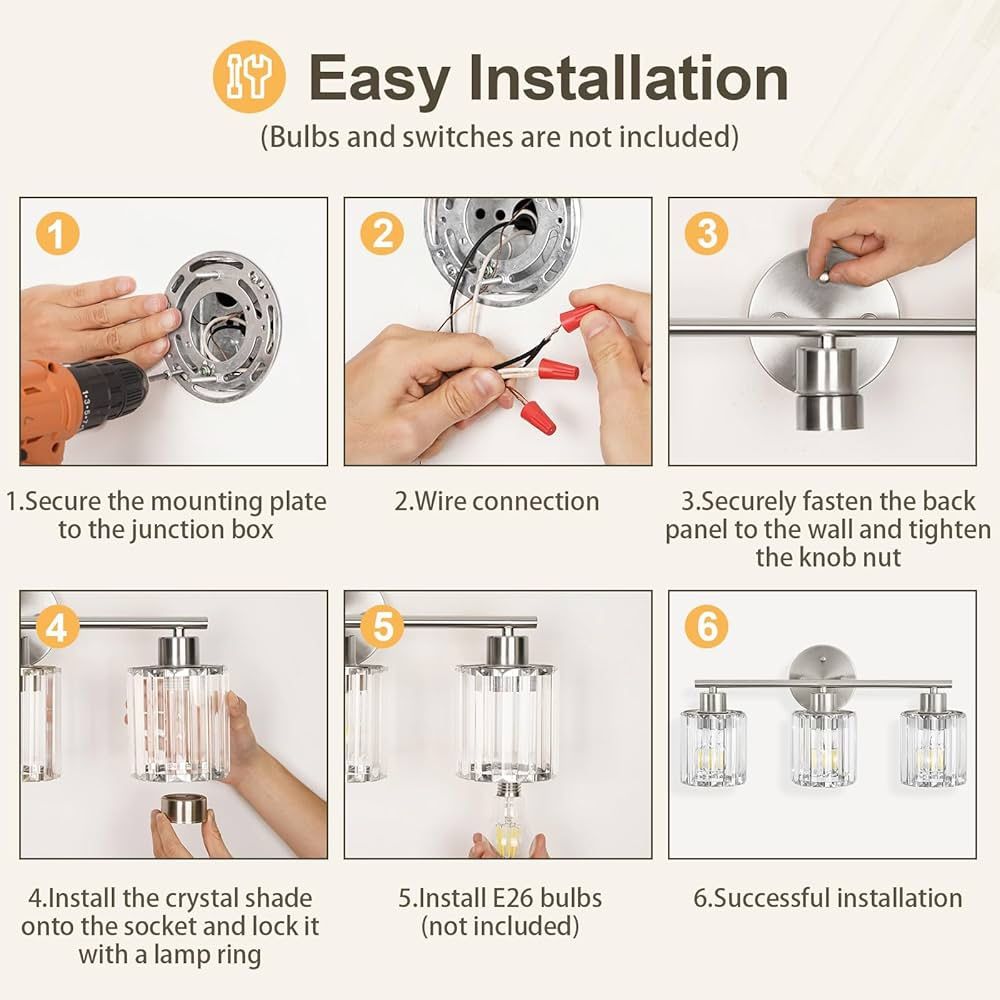 Easy Installation
(Bulbs and switches are not included)

1

1.Secure the mounting plate to the junction box

2

2.Wire connection

3

3.Securely fasten the back panel to the wall and tighten the knob nut

4

4.Install the crystal shade onto the socket and lock it with a lamp ring

5

5.Install E26 bulbs (not included)

6

6.Successful installation