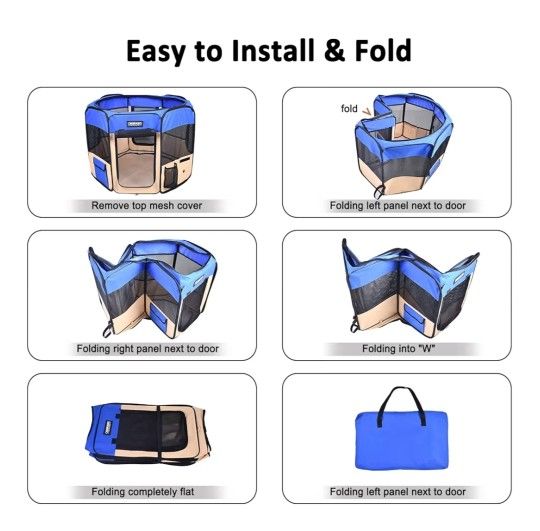 Easy to Install & Fold

Remove top mesh cover

fold

Folding left panel next to door

Folding right panel next to door

Folding into "W"

Folding completely flat

Folding left panel next to door