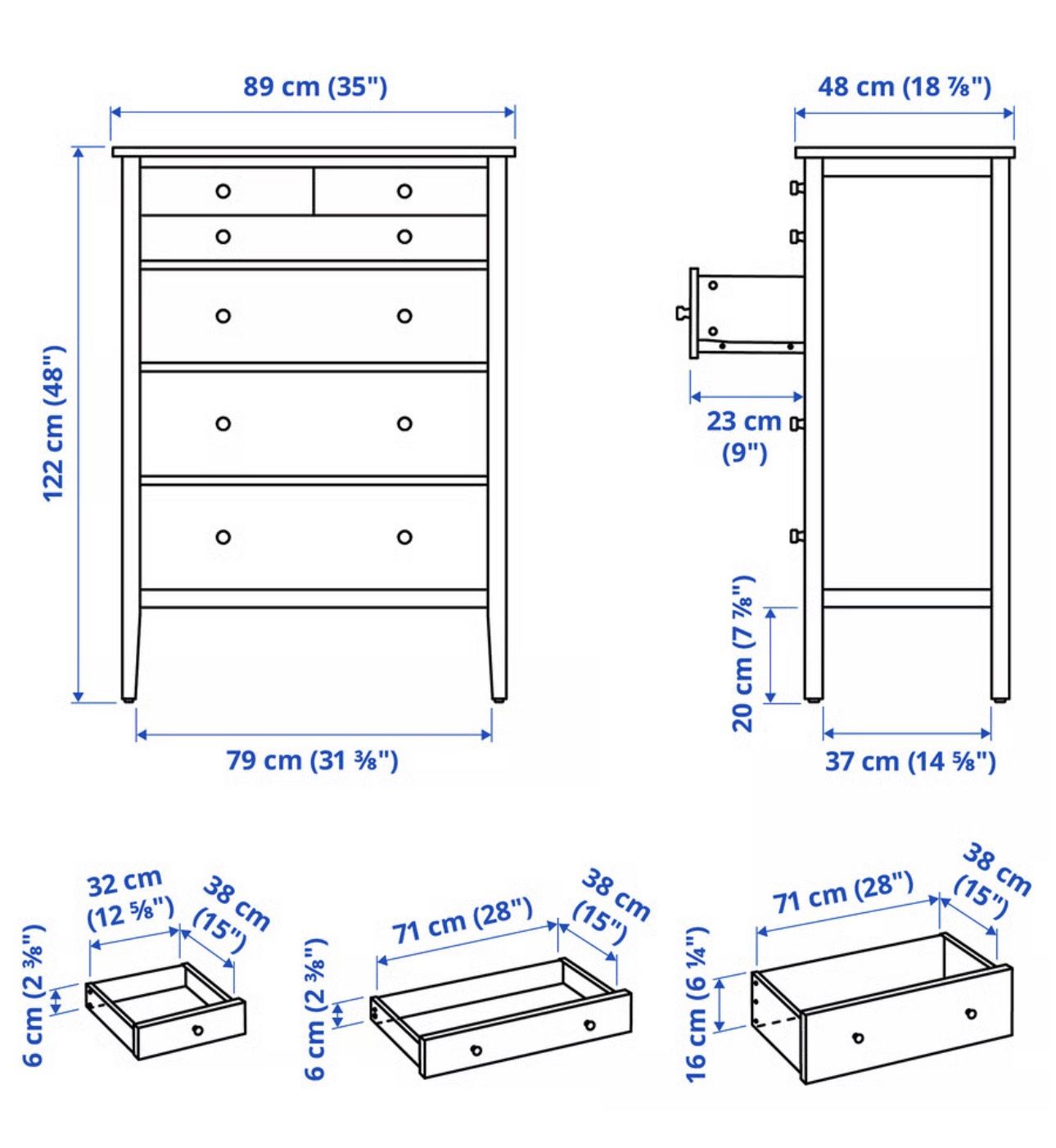 89 cm (35")

48 cm (18 ⅞")

122 cm (48")

23 cm (9")

20 cm (7 ⅞")

79 cm (31 ⅜")

37 cm (14 ⅝")

32 cm (12 ⅝")

38 cm (15")

6 cm (2 ⅜")

71 cm (28")

38 cm (15")

6 cm (2 ⅜")

71 cm (28")

38 cm (15")

16 cm (6 ¼")