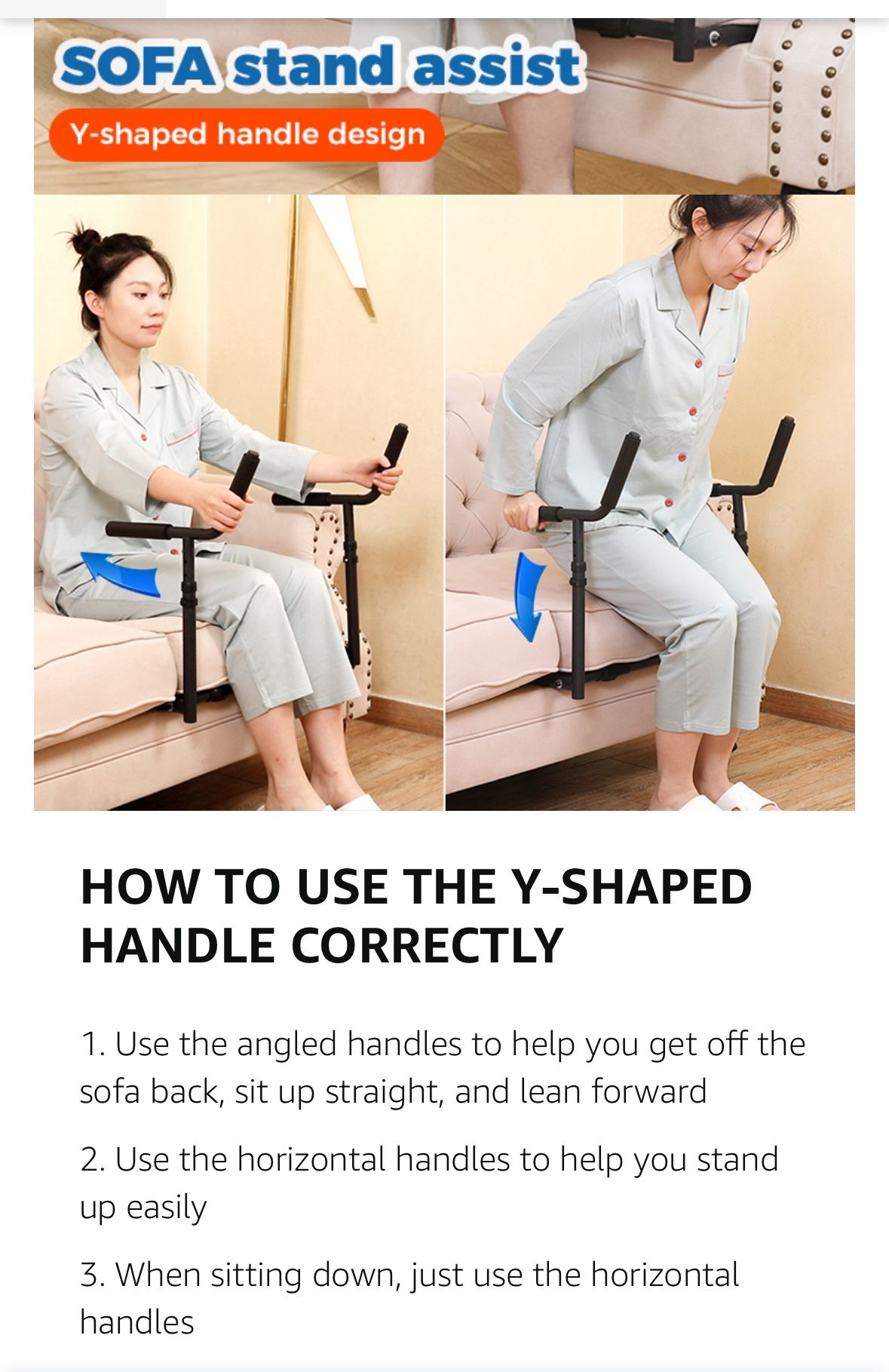 SOFA stand assist

Y-shaped handle design

HOW TO USE THE Y-SHAPED HANDLE CORRECTLY

1. Use the angled handles to help you get off the sofa back, sit up straight, and lean forward

2. Use the horizontal handles to help you stand up easily

3. When sitting down, just use the horizontal handles