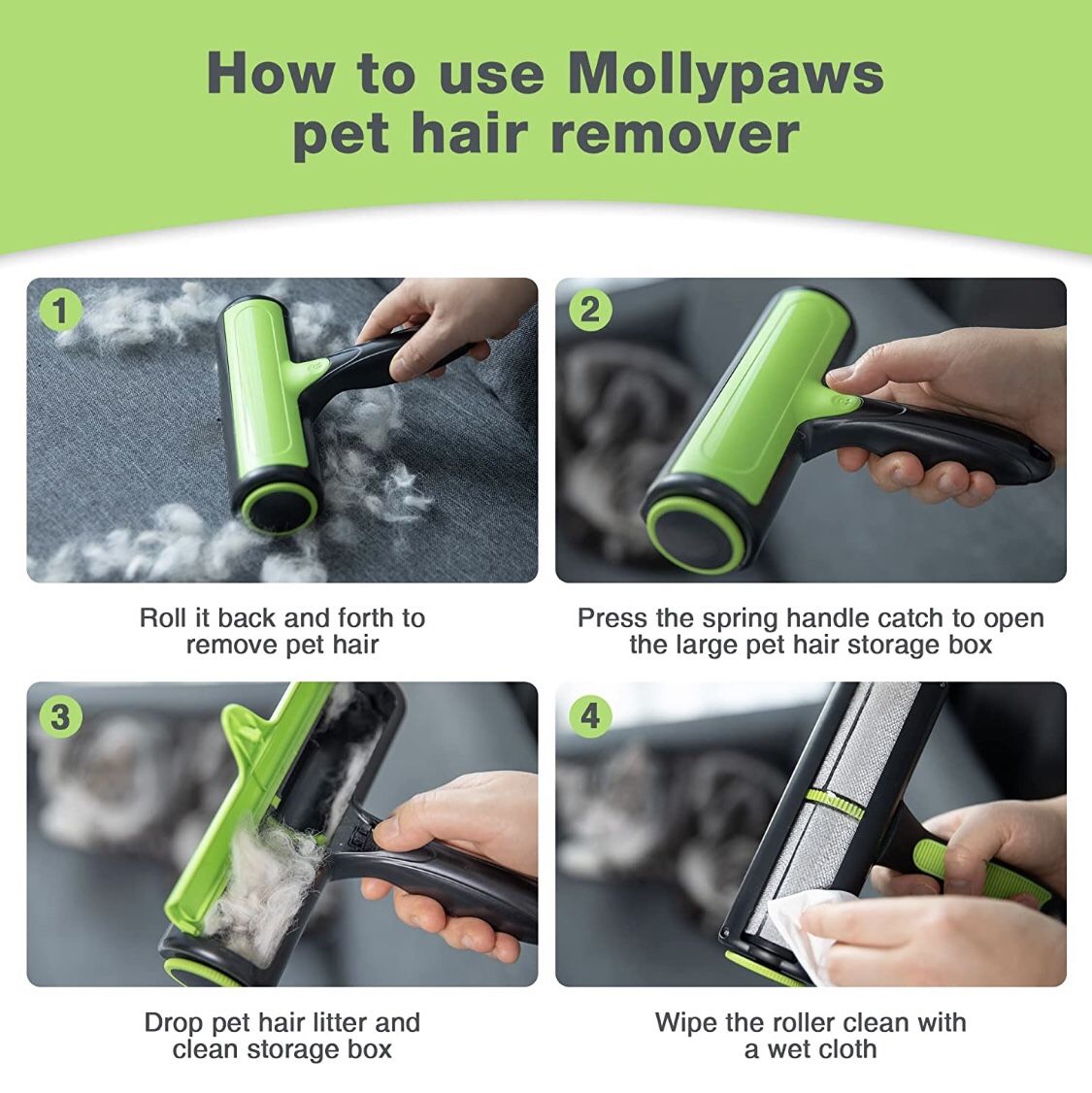 How to use Mollypaws pet hair remover

1

Roll it back and forth to remove pet hair

2

Press the spring handle catch to open the large pet hair storage box

3

Drop pet hair litter and clean storage box

4

Wipe the roller clean with a wet cloth