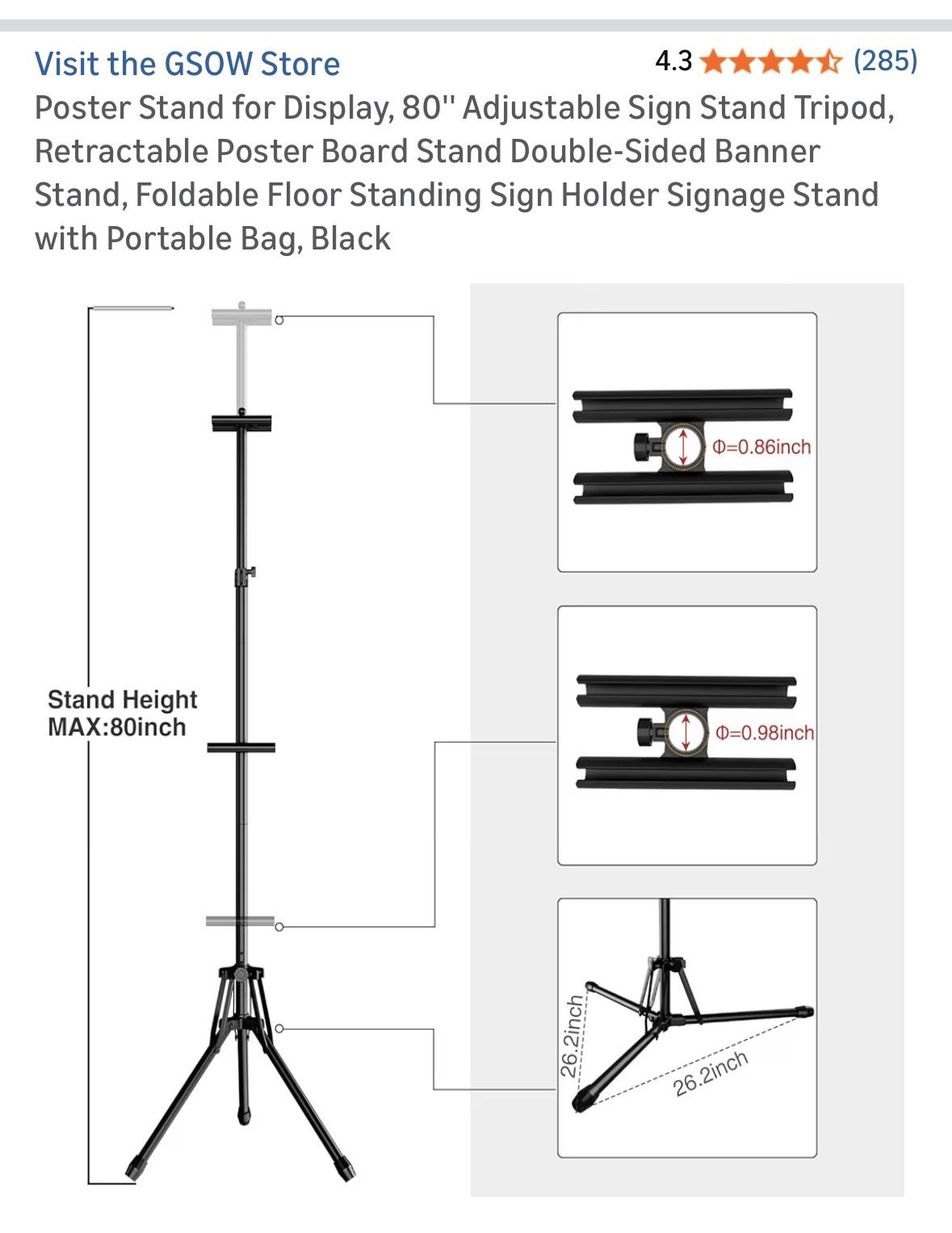 Visit the GSOW Store

4.3 (285)

Poster Stand for Display, 80'' Adjustable Sign Stand Tripod, Retractable Poster Board Stand Double-Sided Banner Stand, Foldable Floor Standing Sign Holder Signage Stand with Portable Bag, Black

Stand Height MAX:80inch

Φ=0.86inch

Φ=0.98inch

26.2inch

26.2inch