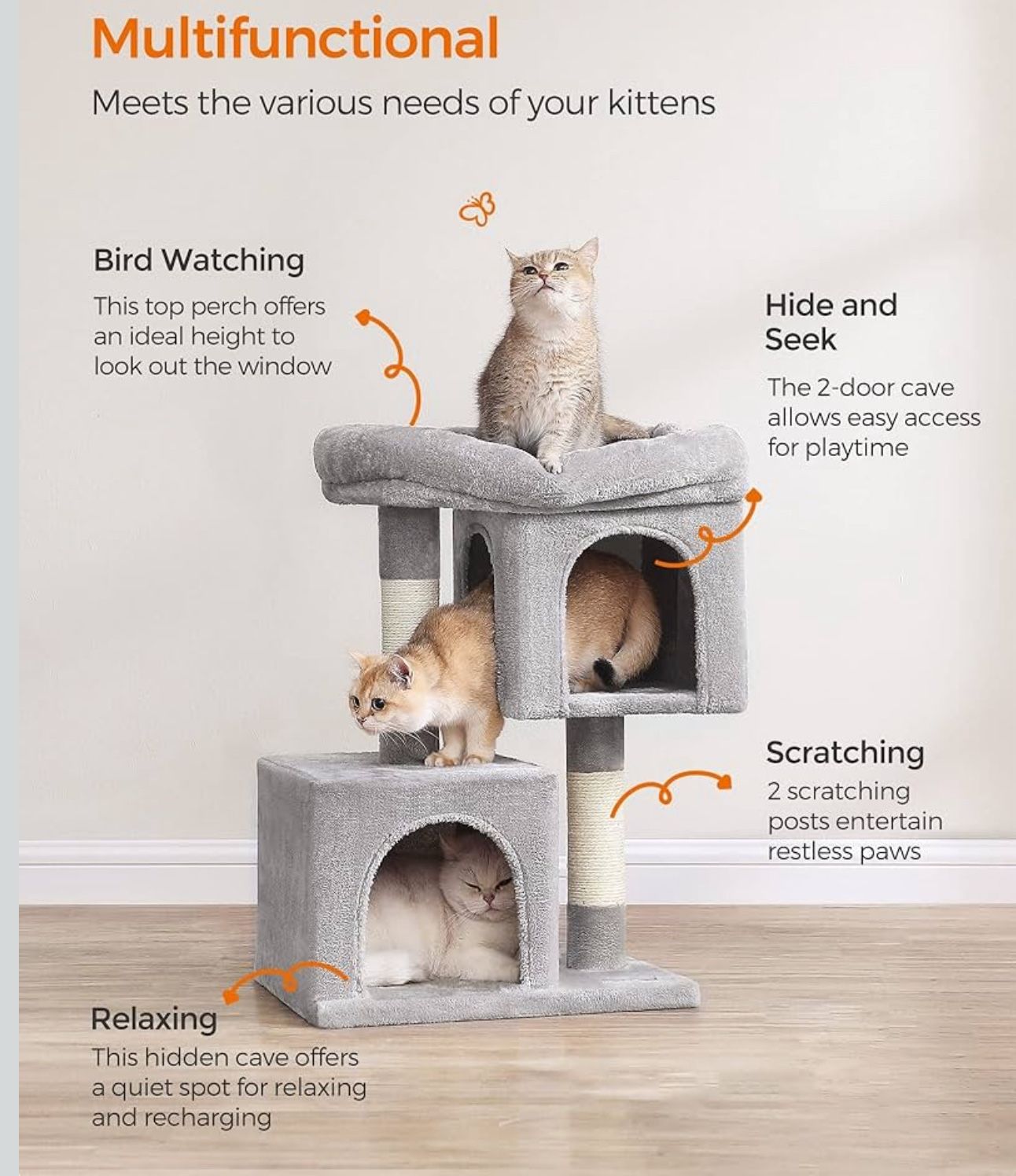 Multifunctional

Meets the various needs of your kittens

Bird Watching

This top perch offers an ideal height to look out the window

Hide and Seek

The 2-door cave allows easy access for playtime

Scratching

2 scratching posts entertain restless paws

Relaxing

This hidden cave offers a quiet spot for relaxing and recharging