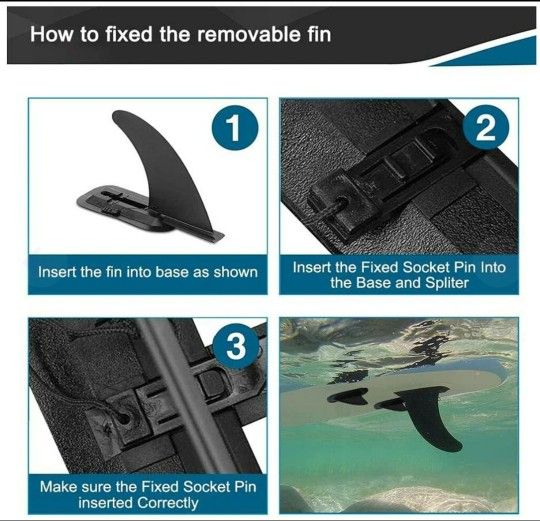 How to fixed the removable fin

1

Insert the fin into base as shown

2

Insert the Fixed Socket Pin Into the Base and Spliter

3

Make sure the Fixed Socket Pin inserted Correctly