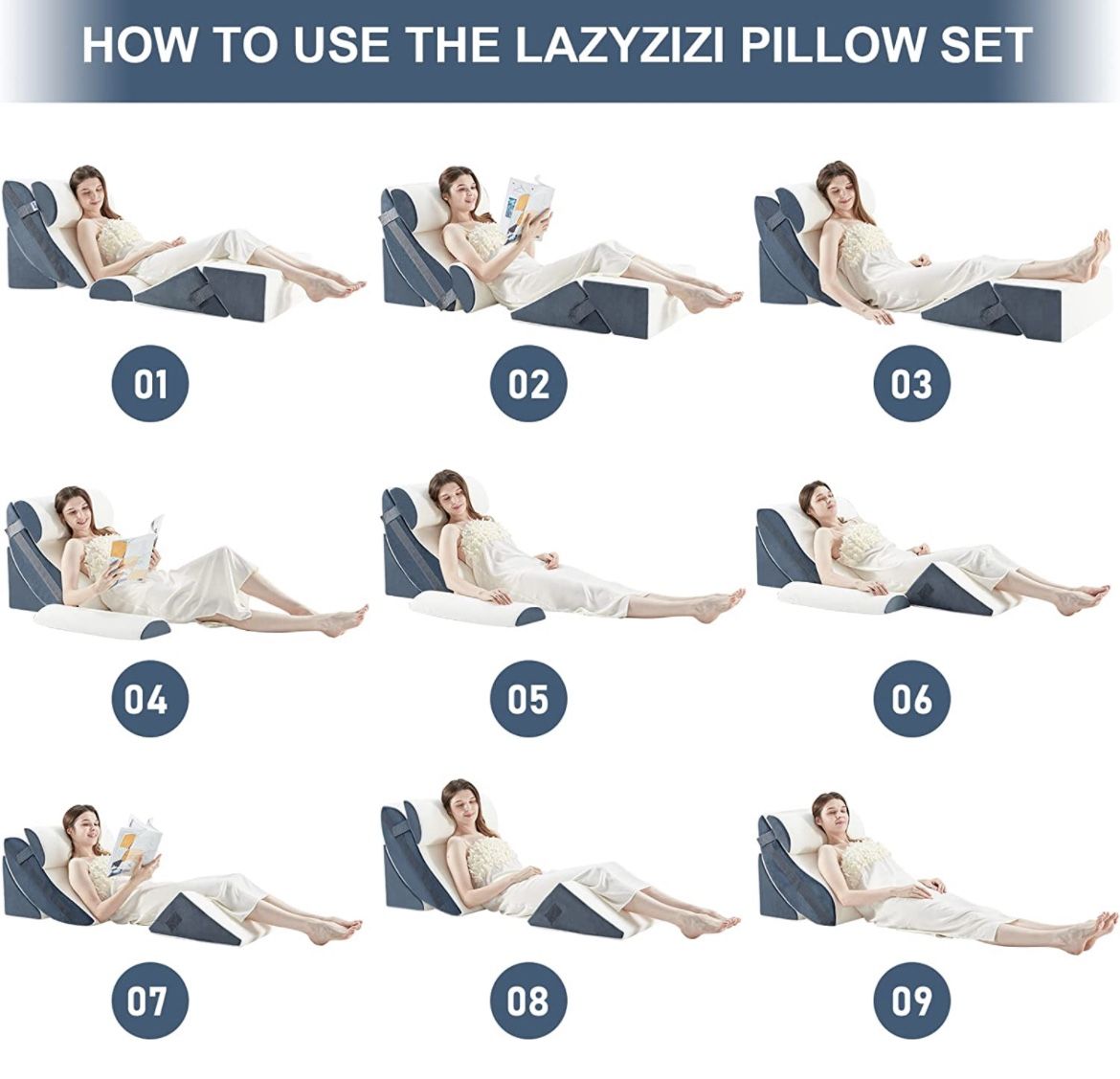 HOW TO USE THE LAZYZIZI PILLOW SET

01

02

03

04

05

06

07

08

09