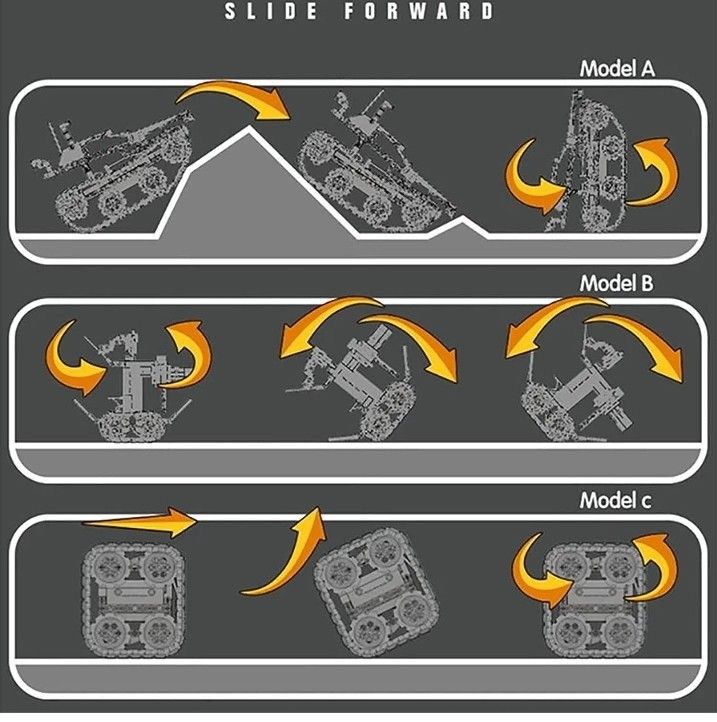 SLIDE FORWARD

Model A

Model B

Model c