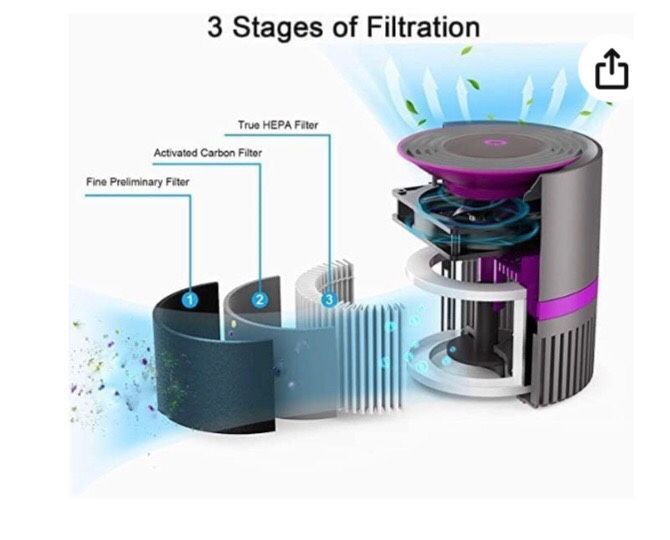 3 Stages of Filtration

True HEPA Filter

Activated Carbon Filter

Fine Preliminary Filter

1

2

3