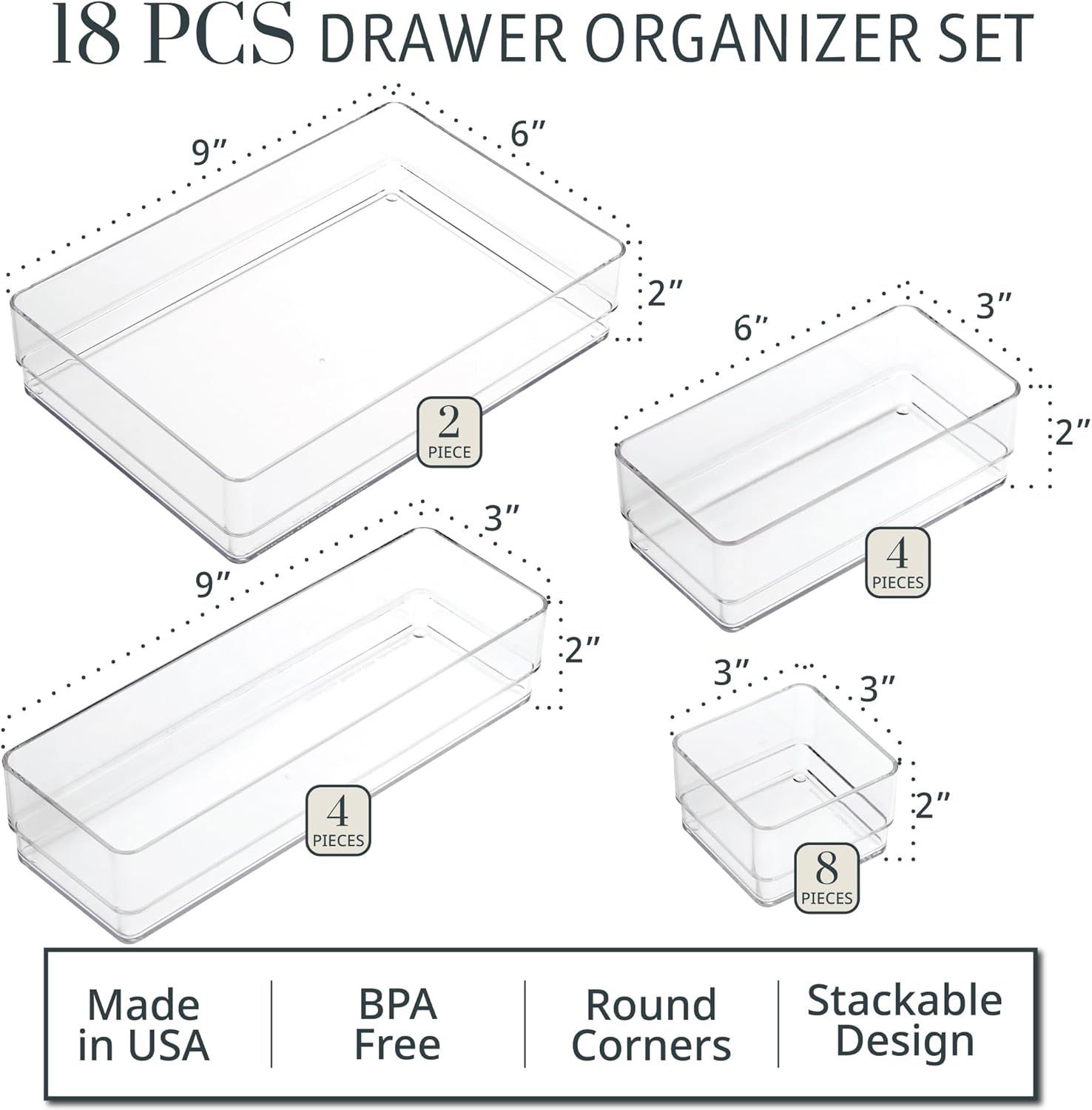 18 PCS DRAWER ORGANIZER SET

9″

6″

2″

2
PIECE

6″

3″

2″

4
PIECES

9″

3″

2″

4
PIECES

3″

3″

2″

8
PIECES

Made in USA

BPA Free

Round Corners

Stackable Design