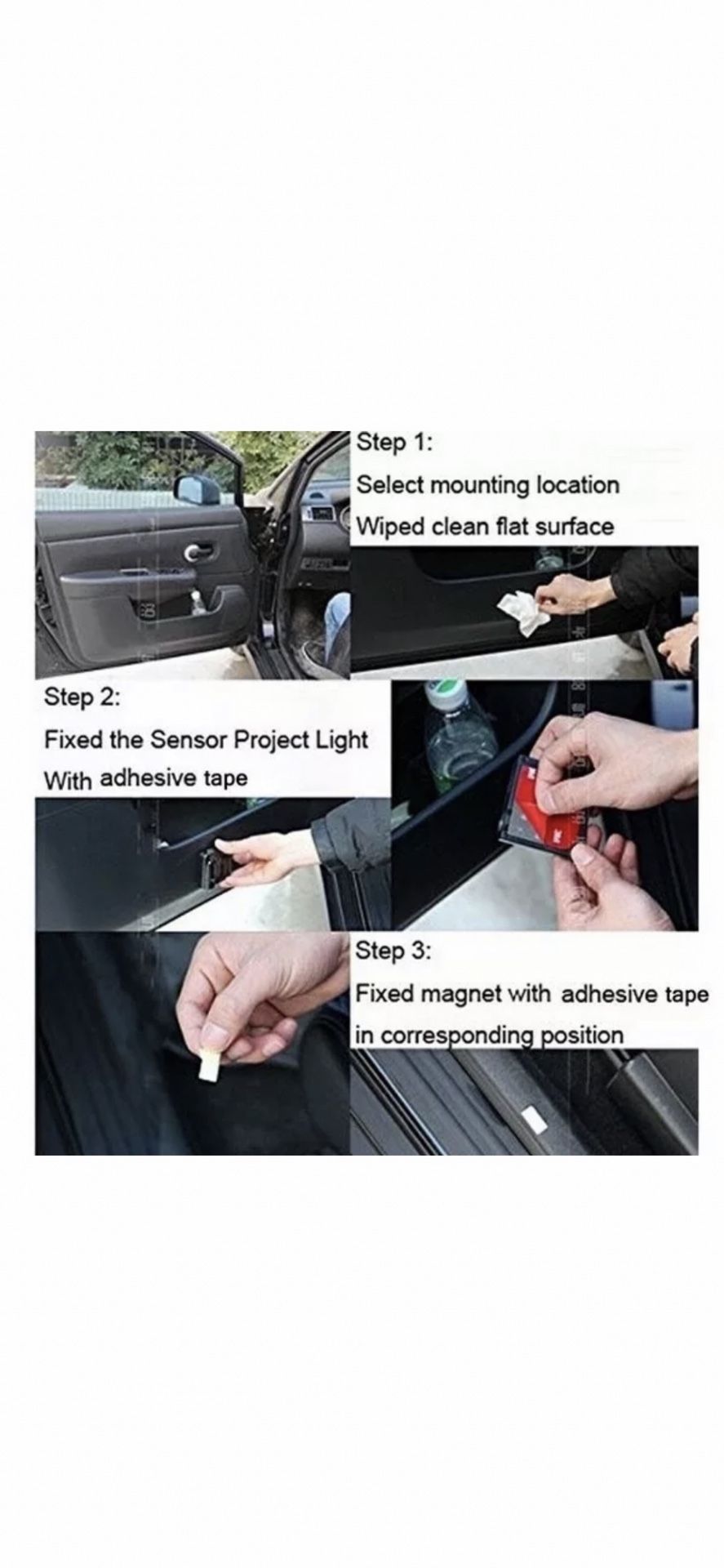 Step 1:
Select mounting location
Wiped clean flat surface

Step 2:
Fixed the Sensor Project Light
With adhesive tape

Step 3:
Fixed magnet with adhesive tape
in corresponding position