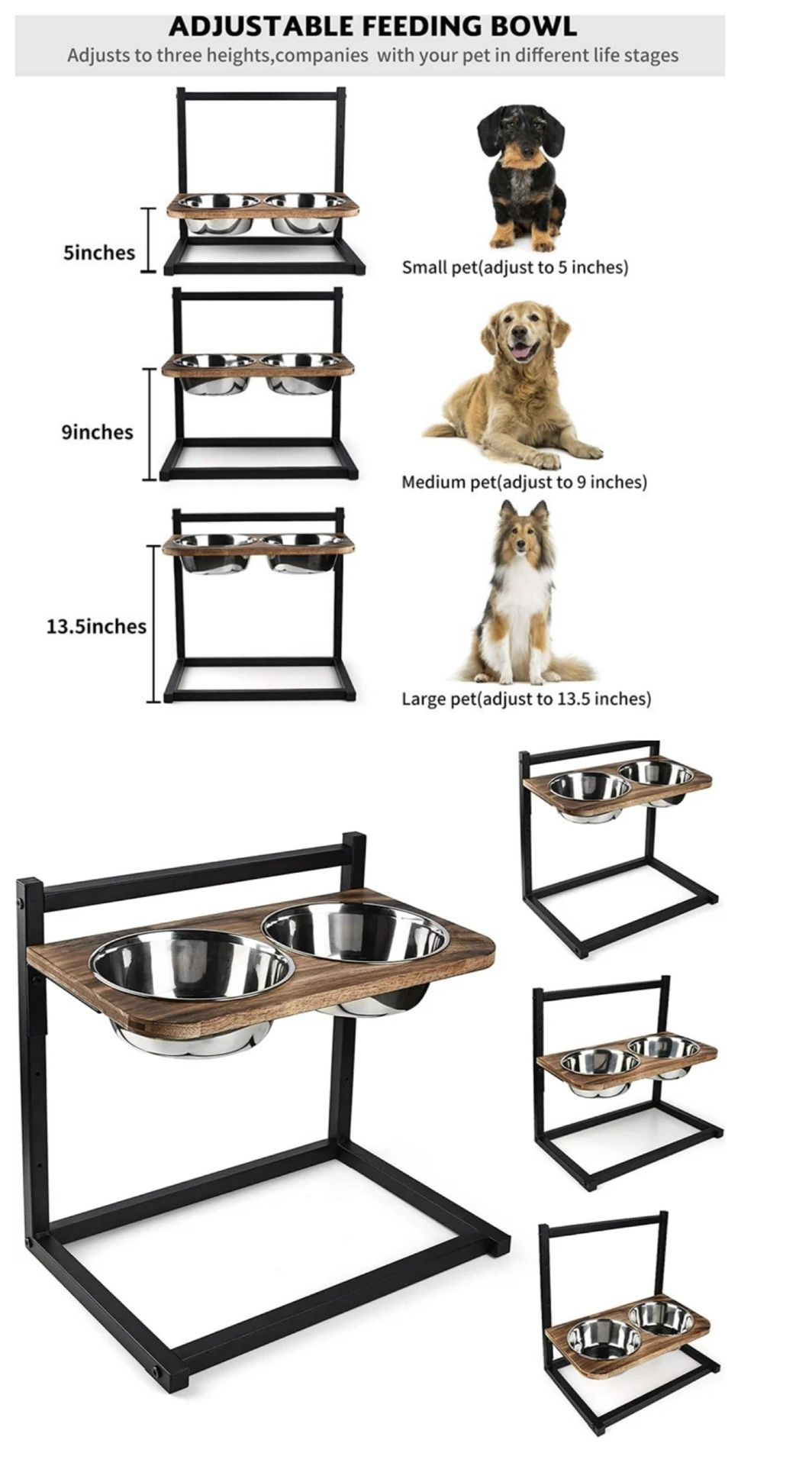 ADJUSTABLE FEEDING BOWL
Adjusts to three heights,companies with your pet in different life stages

5inches
Small pet(adjust to 5 inches)

9inches
Medium pet(adjust to 9 inches)

13.5inches
Large pet(adjust to 13.5 inches)