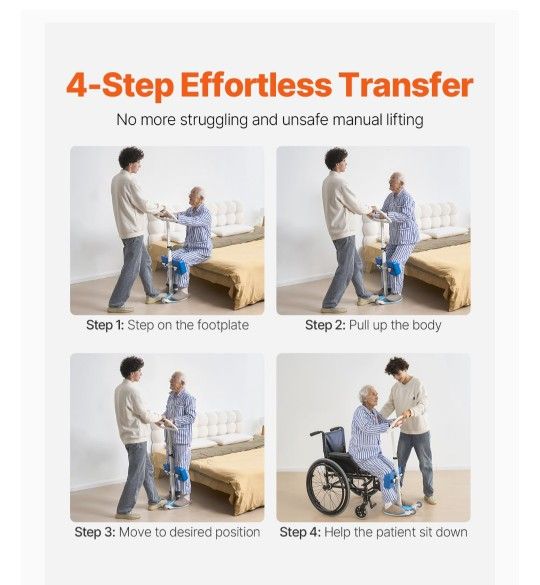 4-Step Effortless Transfer

No more struggling and unsafe manual lifting

Step 1: Step on the footplate

Step 2: Pull up the body

Step 3: Move to desired position

Step 4: Help the patient sit down