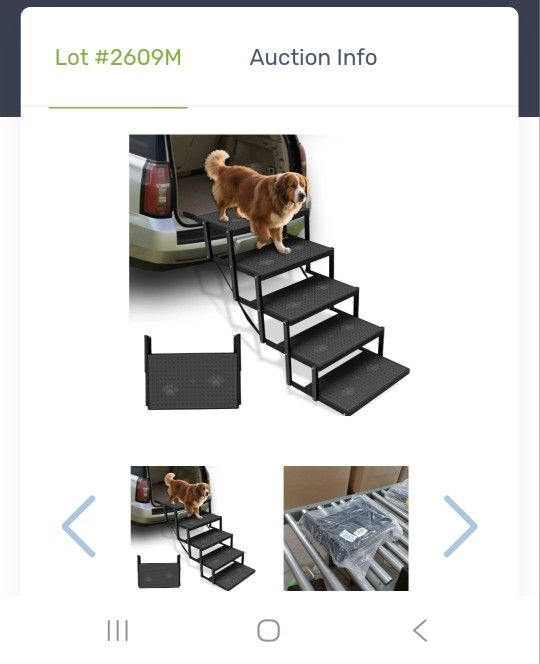 Lot #2609M

Auction Info