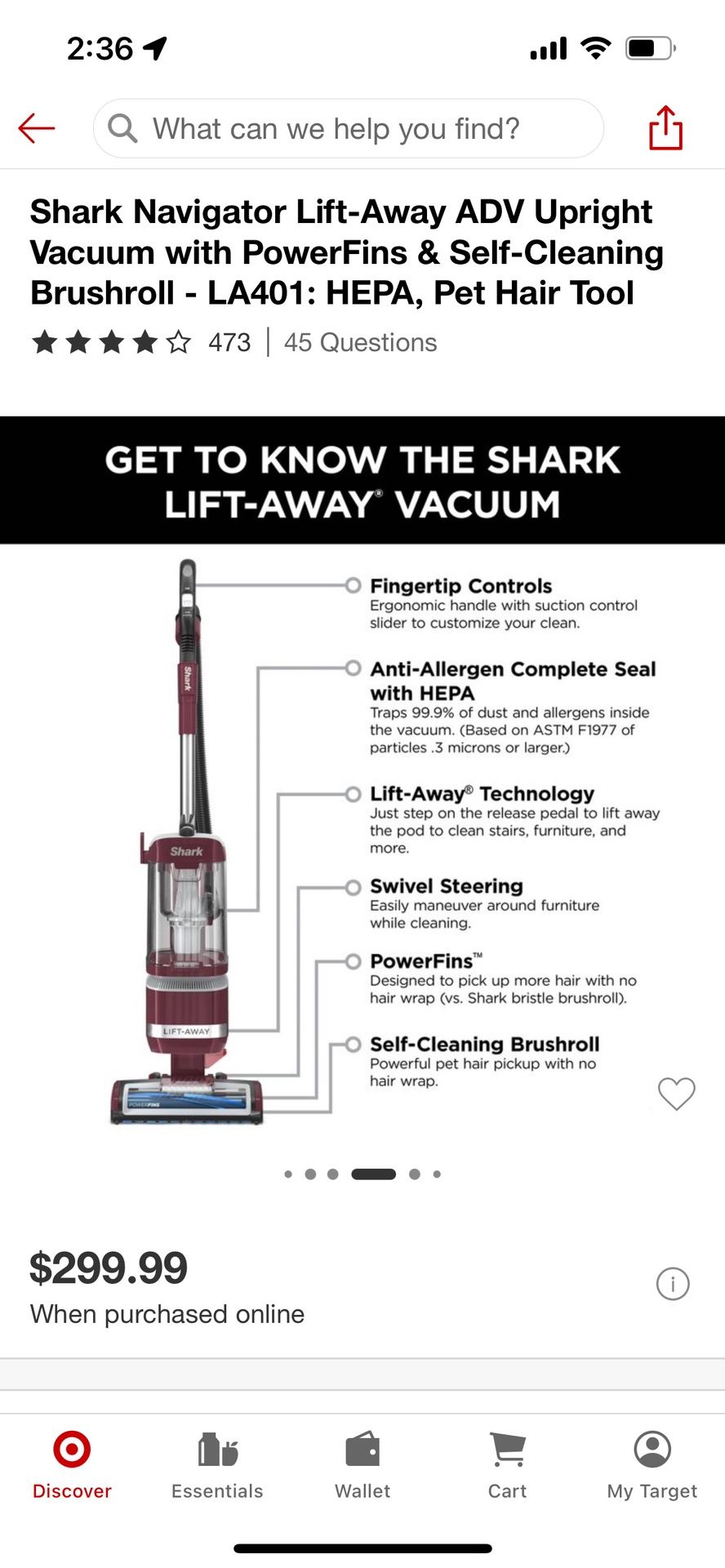 2:36

What can we help you find?

Shark Navigator Lift-Away ADV Upright Vacuum with PowerFins & Self-Cleaning Brushroll - LA401: HEPA, Pet Hair Tool

473 | 45 Questions

GET TO KNOW THE SHARK LIFT-AWAY® VACUUM

Shark

Shark

LIFT-AWAY

POWERFINS

Fingertip Controls
Ergonomic handle with suction control slider to customize your clean.

Anti-Allergen Complete Seal with HEPA
Traps 99.9% of dust and allergens inside the vacuum. (Based on ASTM F1977 of particles .3 microns or larger.)

Lift-Away® Technology
Just step on the release pedal to lift away the pod to clean stairs, furniture, and more.

Swivel Steering
Easily maneuver around furniture while cleaning.

PowerFins™
Designed to pick up more hair with no hair wrap (vs. Shark bristle brushroll).

Self-Cleaning Brushroll
Powerful pet hair pickup with no hair wrap.

$299.99
When purchased online

Discover Essentials Wallet Cart My Target