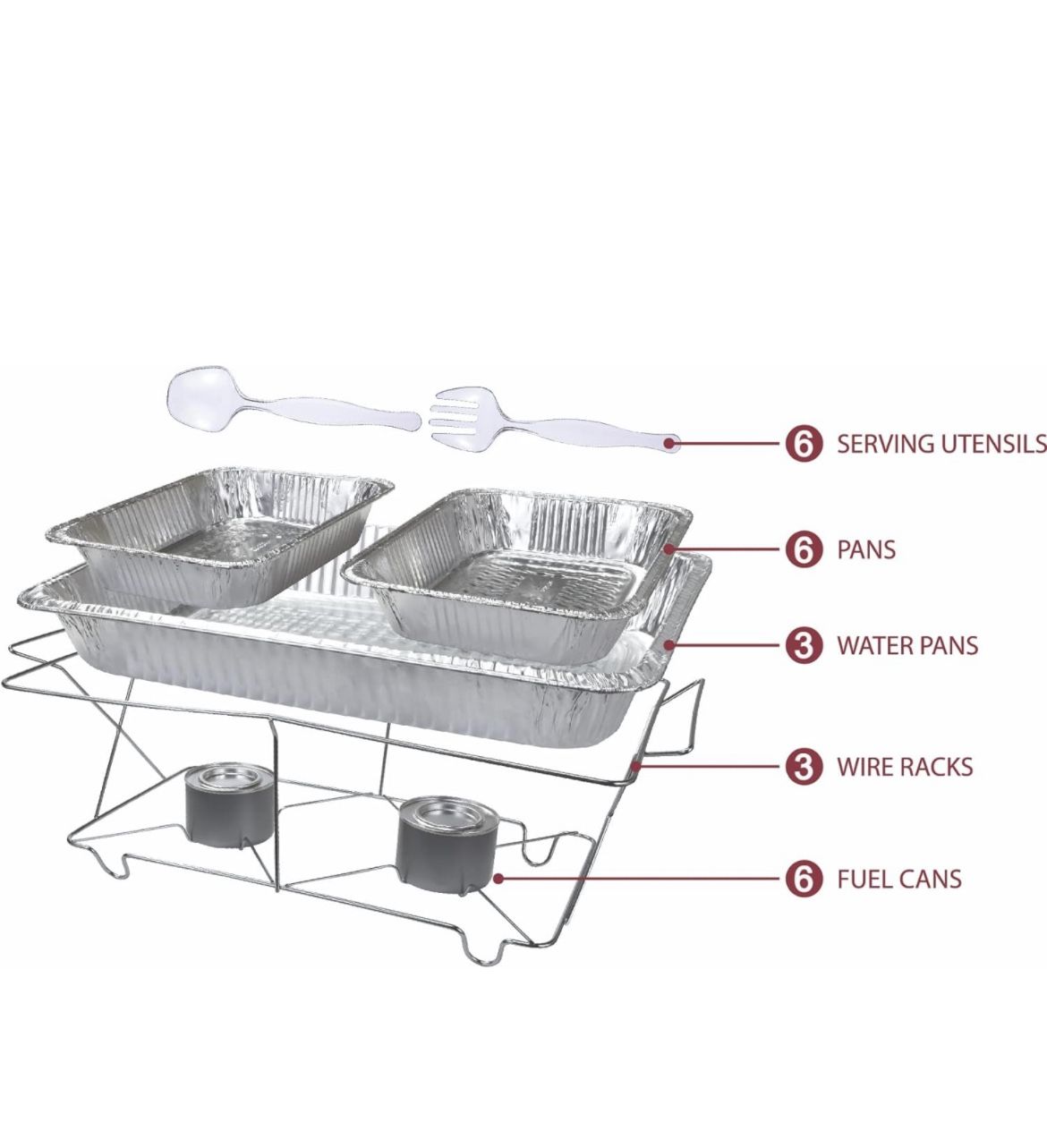 6 SERVING UTENSILS

6 PANS

3 WATER PANS

3 WIRE RACKS

6 FUEL CANS