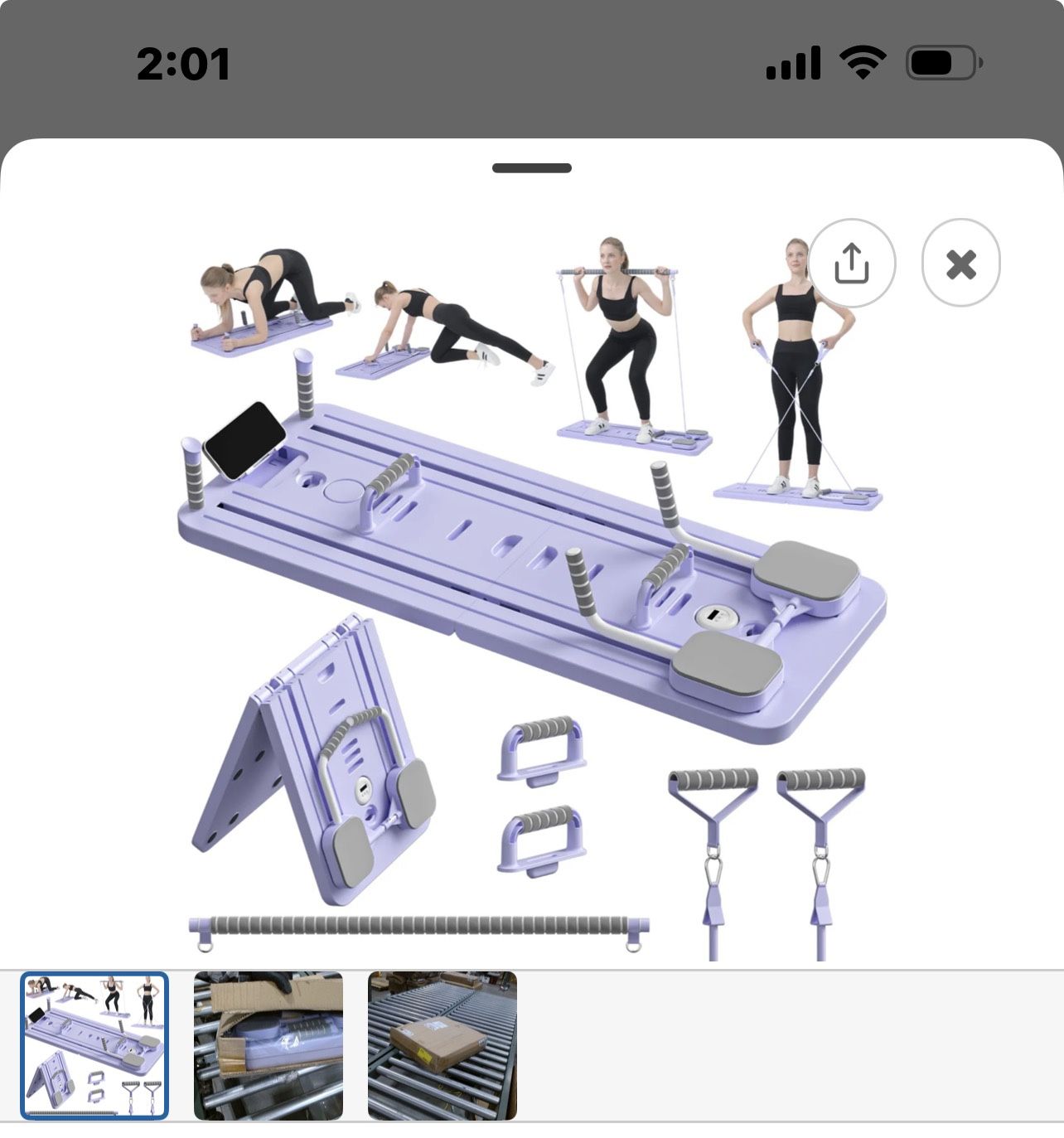 2:01