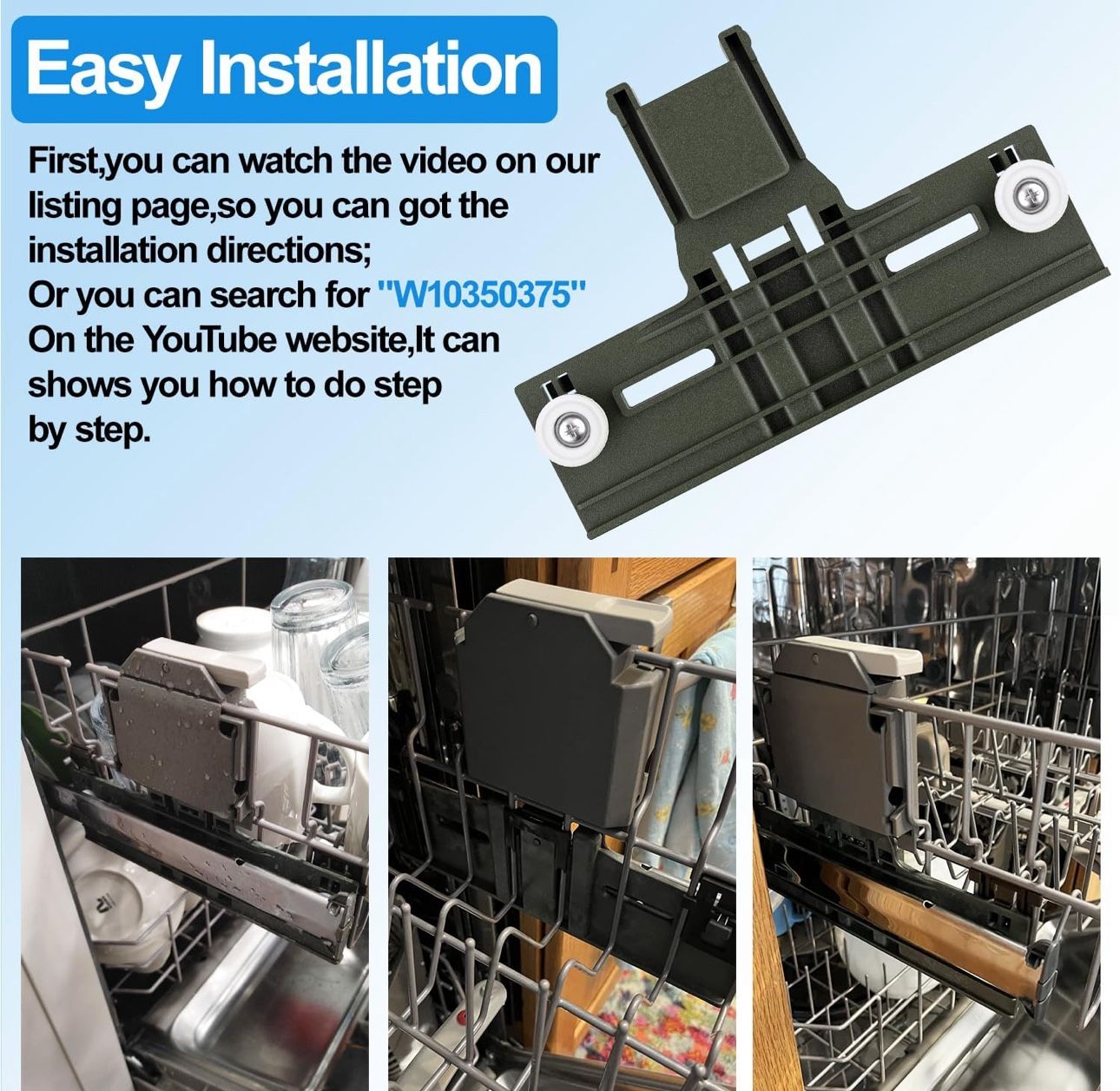 Easy Installation

First,you can watch the video on our listing page,so you can got the installation directions;
Or you can search for "W10350375" On the YouTube website,It can shows you how to do step by step.