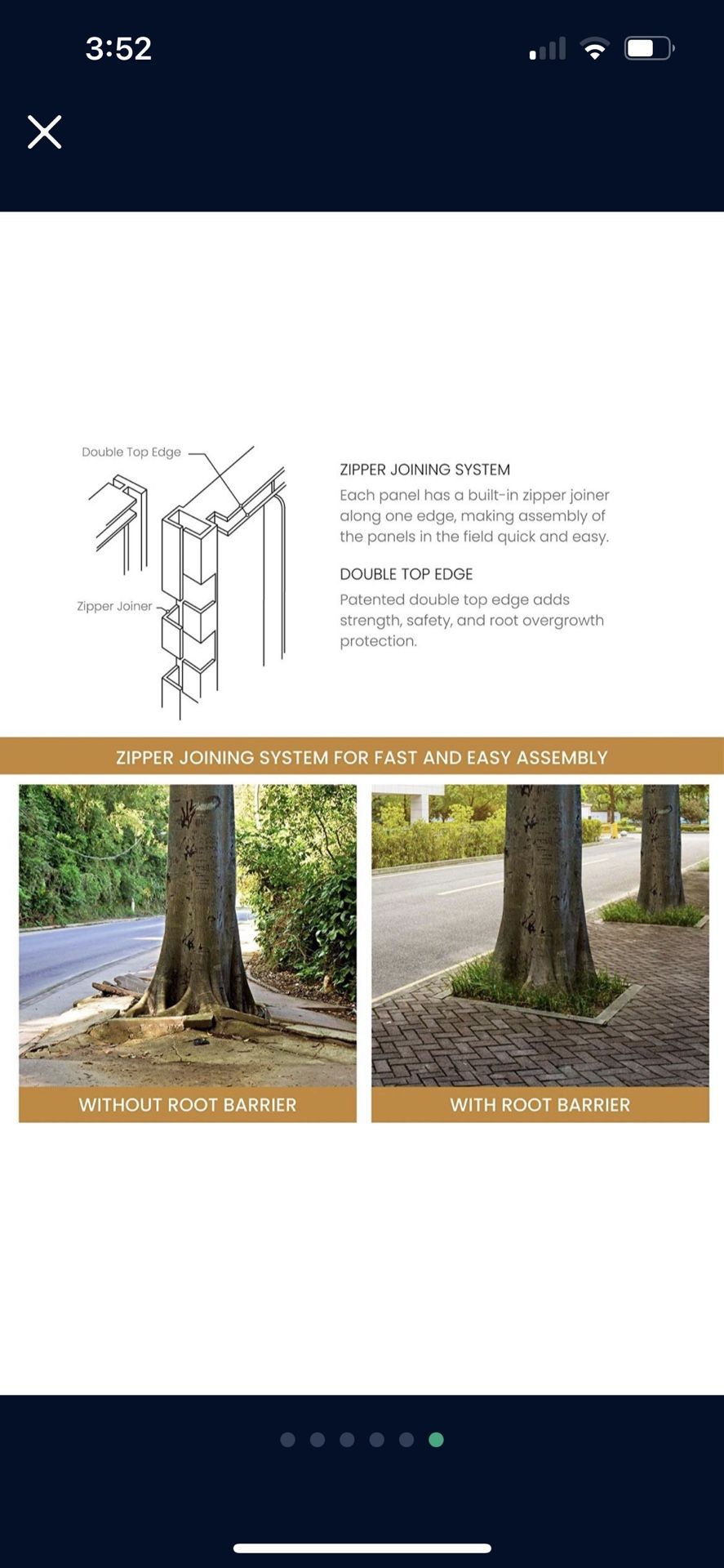 3:52

Double Top Edge

Zipper Joiner

ZIPPER JOINING SYSTEM
Each panel has a built-in zipper joiner along one edge, making assembly of the panels in the field quick and easy.

DOUBLE TOP EDGE
Patented double top edge adds strength, safety, and root overgrowth protection.

ZIPPER JOINING SYSTEM FOR FAST AND EASY ASSEMBLY

WITHOUT ROOT BARRIER

WITH ROOT BARRIER