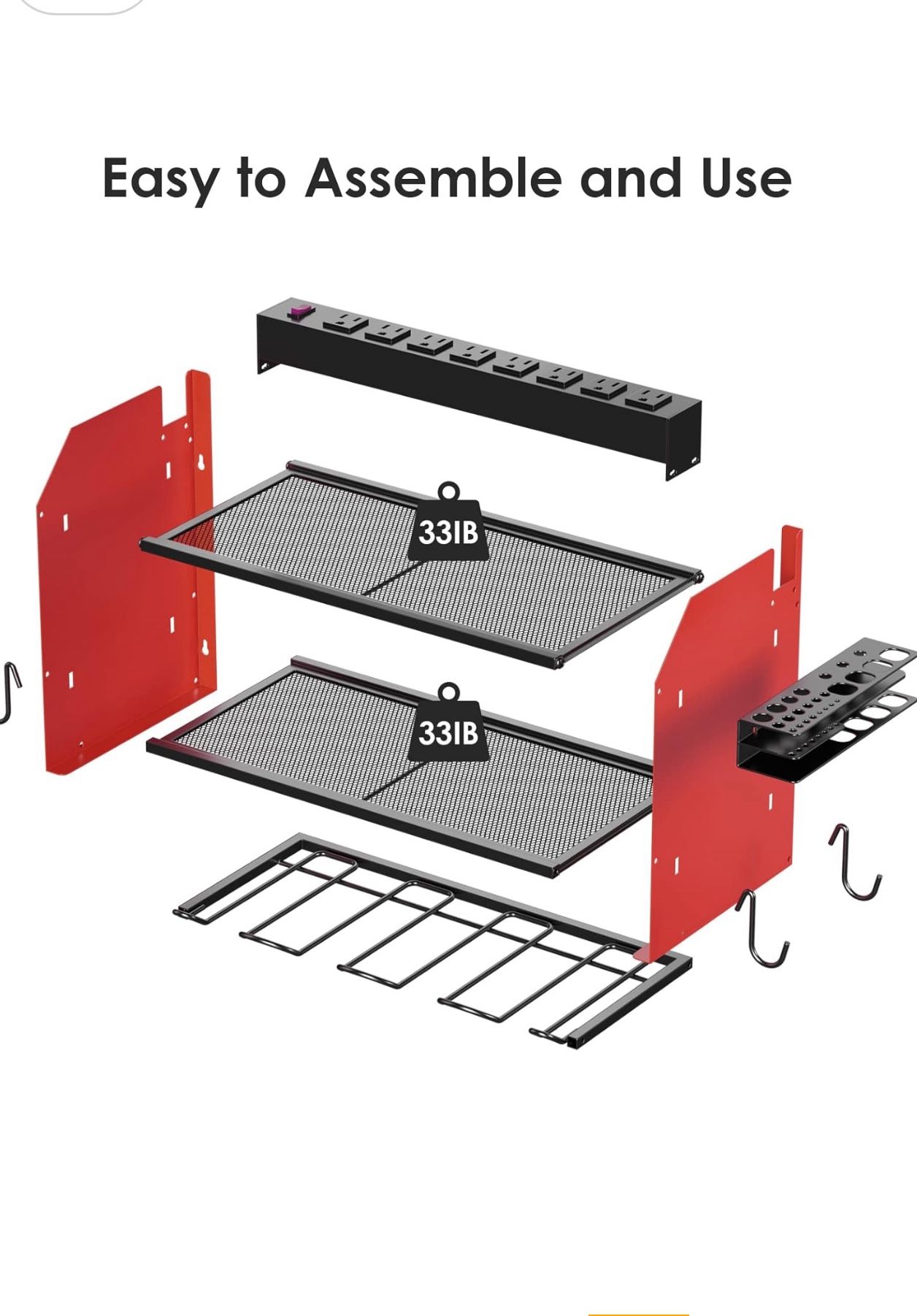 Easy to Assemble and Use

33IB

33IB