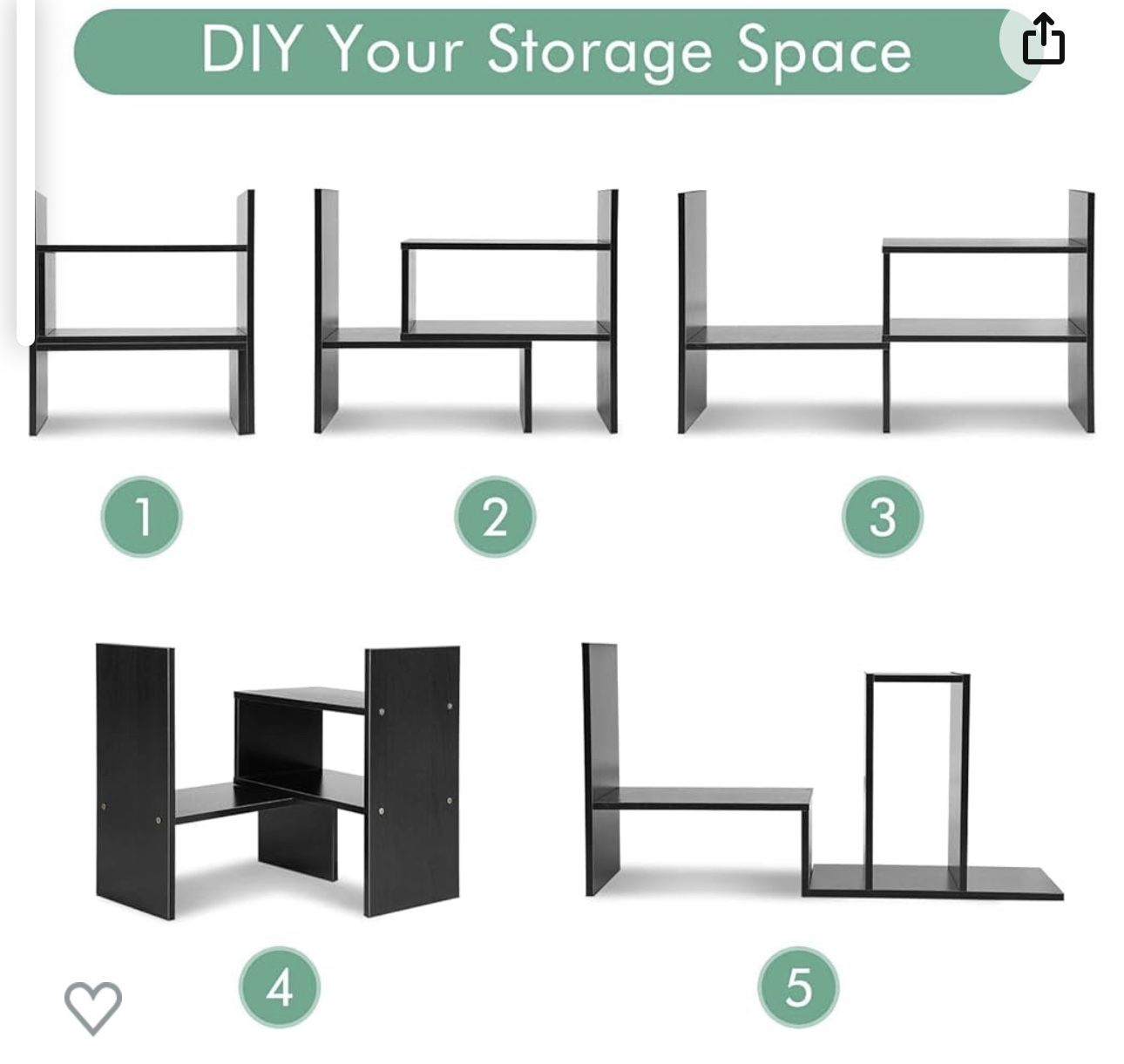 DIY Your Storage Space

1

2

3

4

5