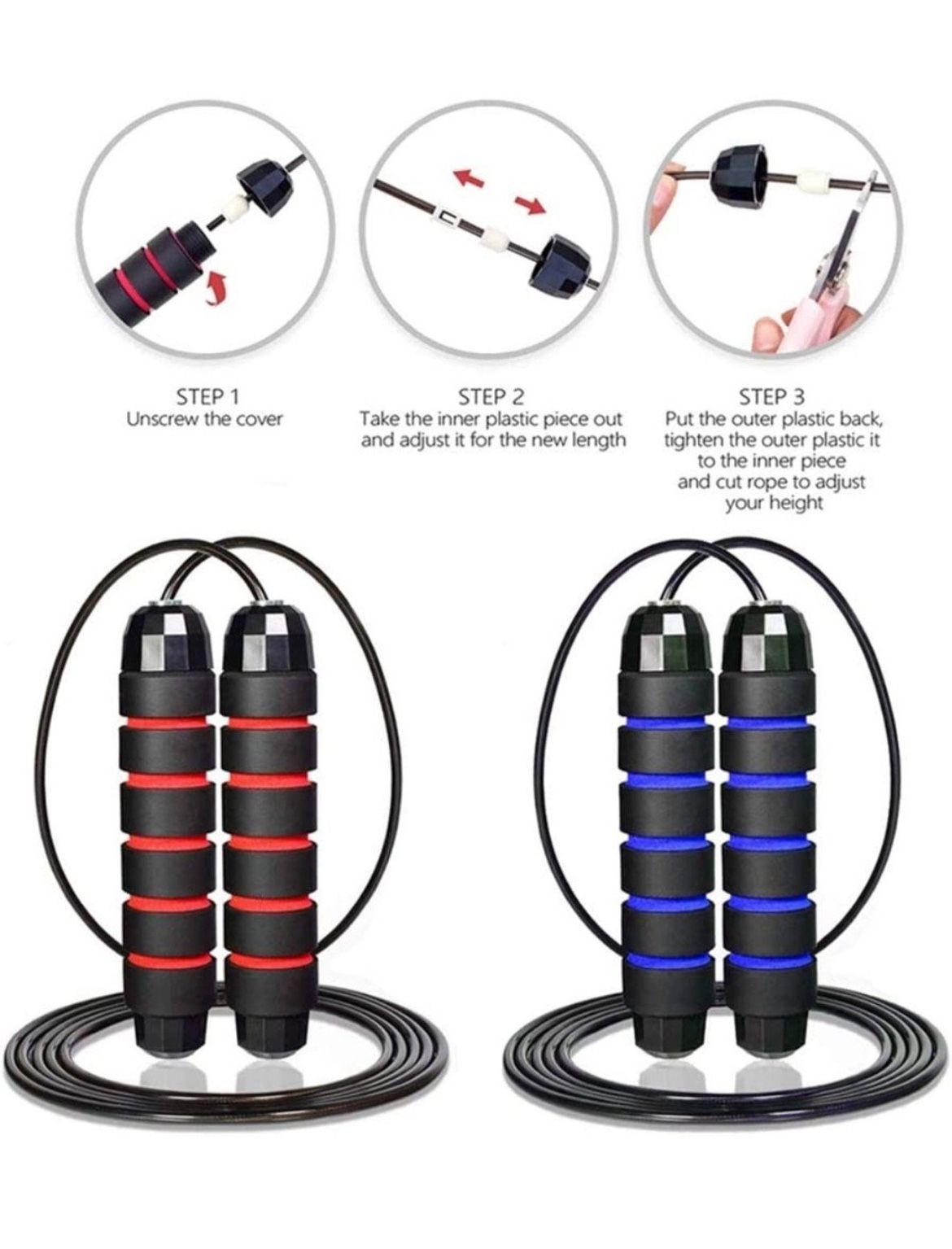 STEP 1
Unscrew the cover

STEP 2
Take the inner plastic piece out and adjust it for the new length

STEP 3
Put the outer plastic back, tighten the outer plastic it to the inner piece and cut rope to adjust your height