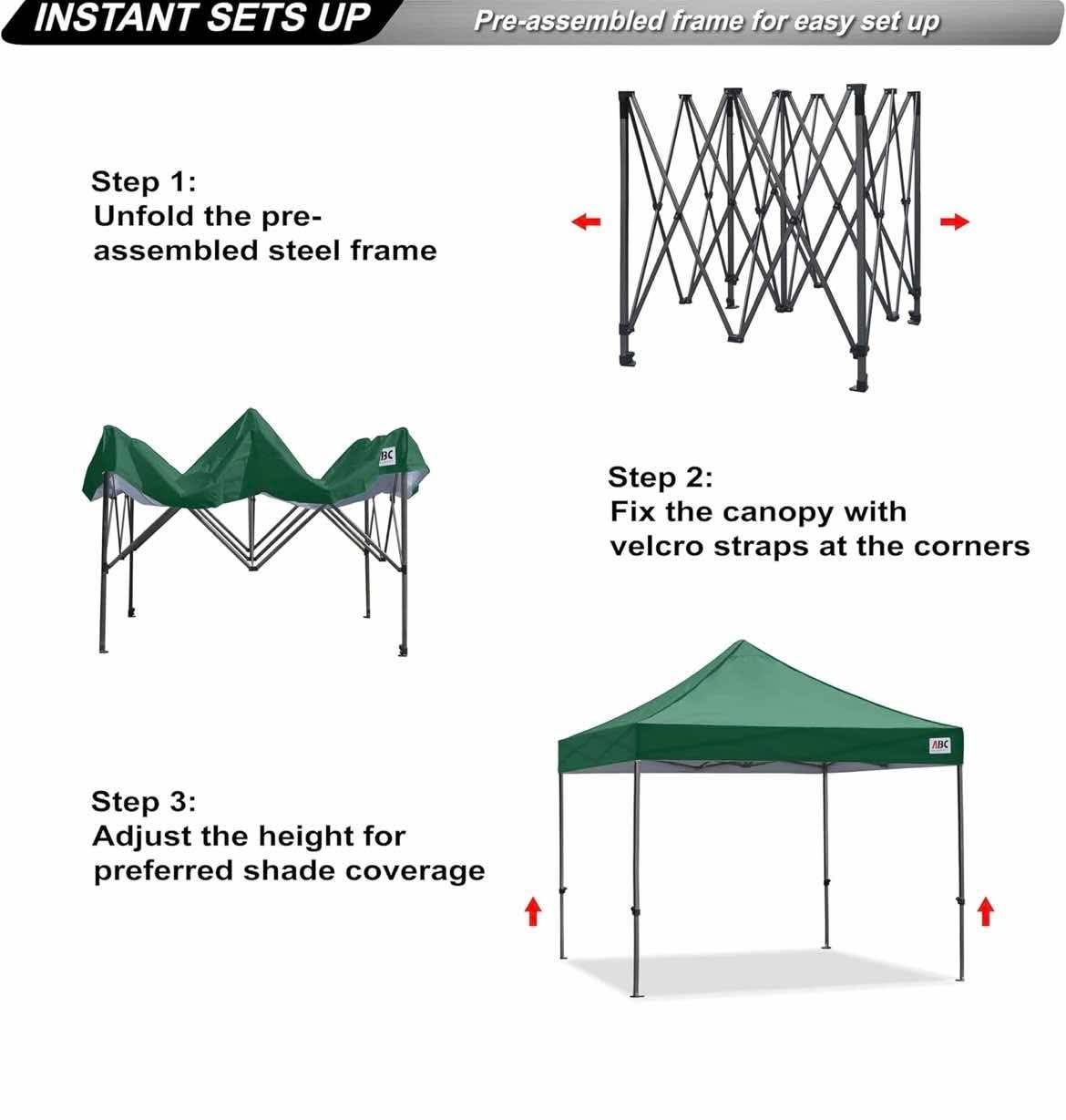 INSTANT SETS UP

Pre-assembled frame for easy set up

Step 1:
Unfold the pre-assembled steel frame

ABC

Step 2:
Fix the canopy with velcro straps at the corners

ABC

Step 3:
Adjust the height for preferred shade coverage