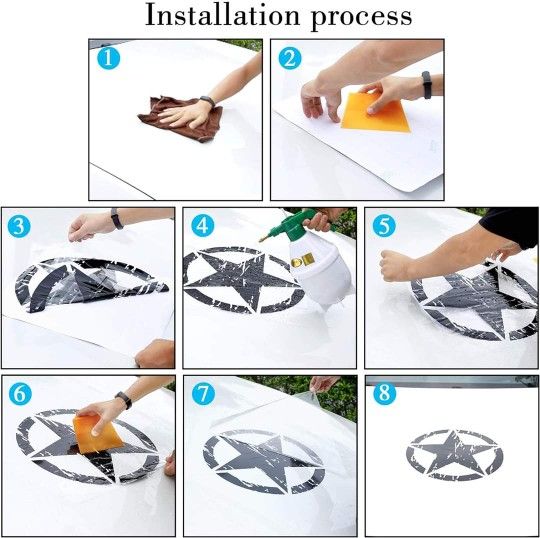 Installation process

1

2

3

4

5

6

7

8