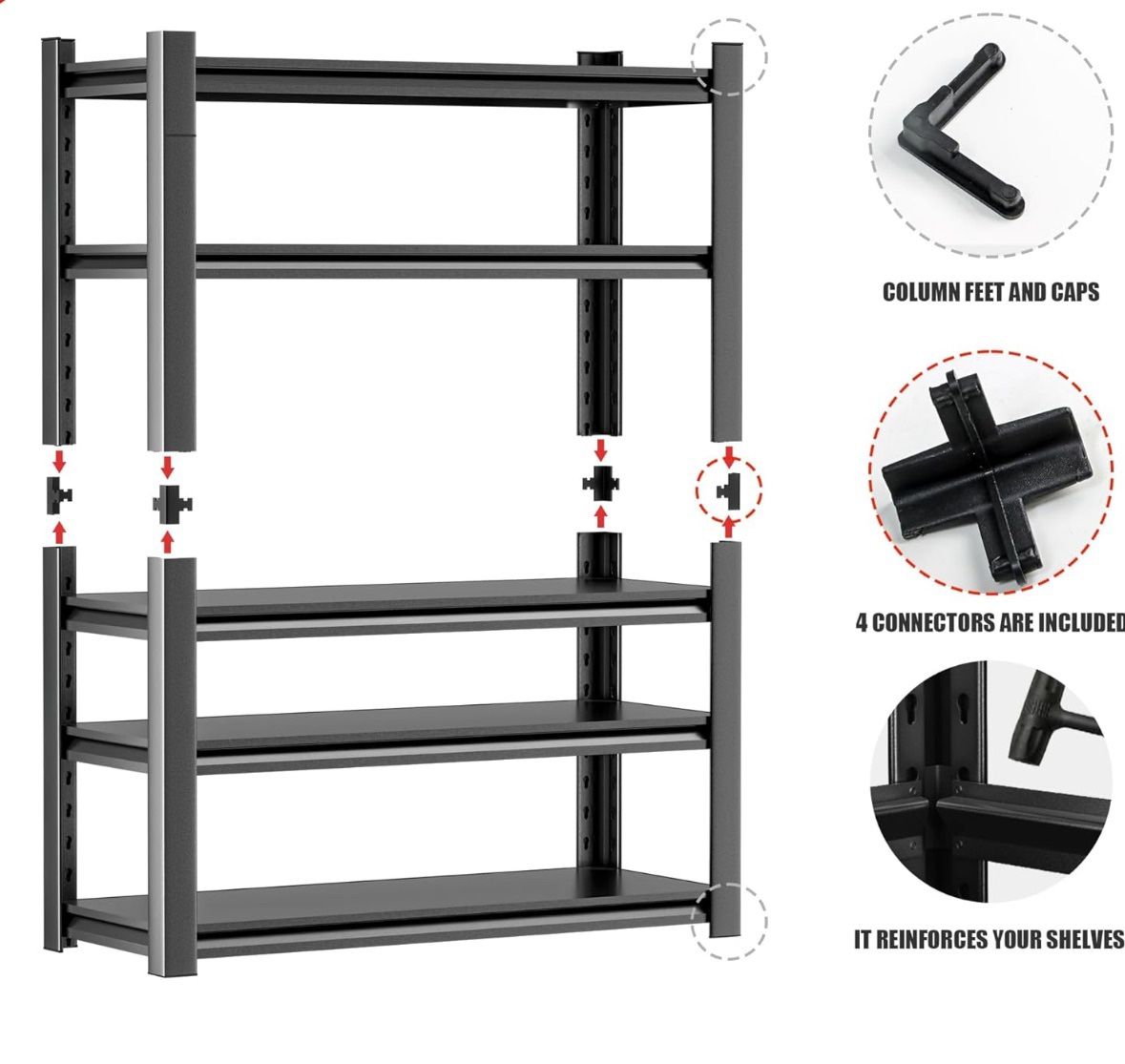 COLUMN FEET AND CAPS

4 CONNECTORS ARE INCLUDED

IT REINFORCES YOUR SHELVES