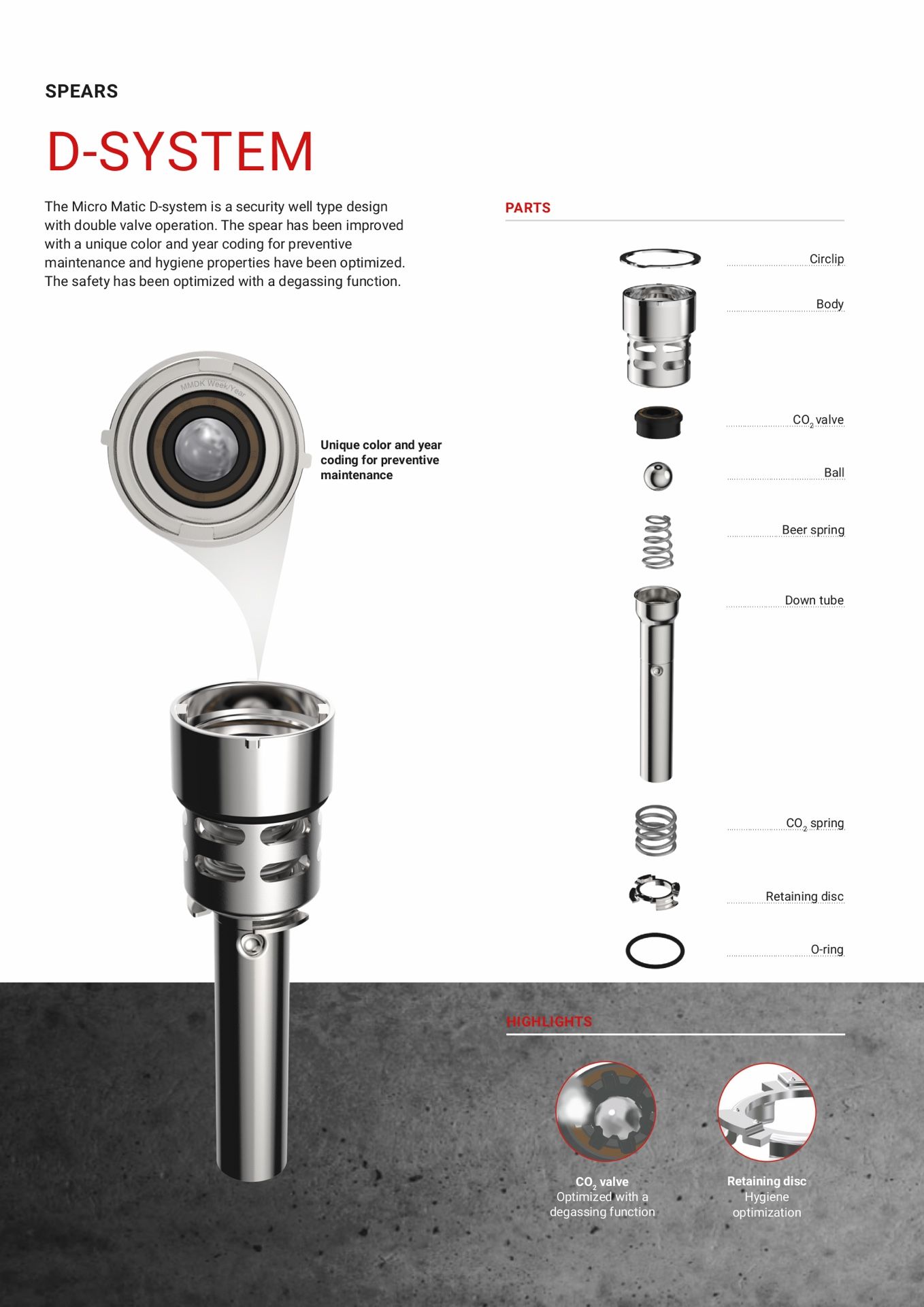 SPEARS

D-SYSTEM

The Micro Matic D-system is a security well type design with double valve operation. The spear has been improved with a unique color and year coding for preventive maintenance and hygiene properties have been optimized. The safety has been optimized with a degassing function.

MMDK Week/Year

Unique color and year coding for preventive maintenance

PARTS

Circlip

Body

$CO_2$ valve

Ball

Beer spring

Down tube

$CO_2$ spring

Retaining disc

O-ring

HIGHLIGHTS

$CO_2$ valve
Optimized with a degassing function

Retaining disc
Hygiene optimization