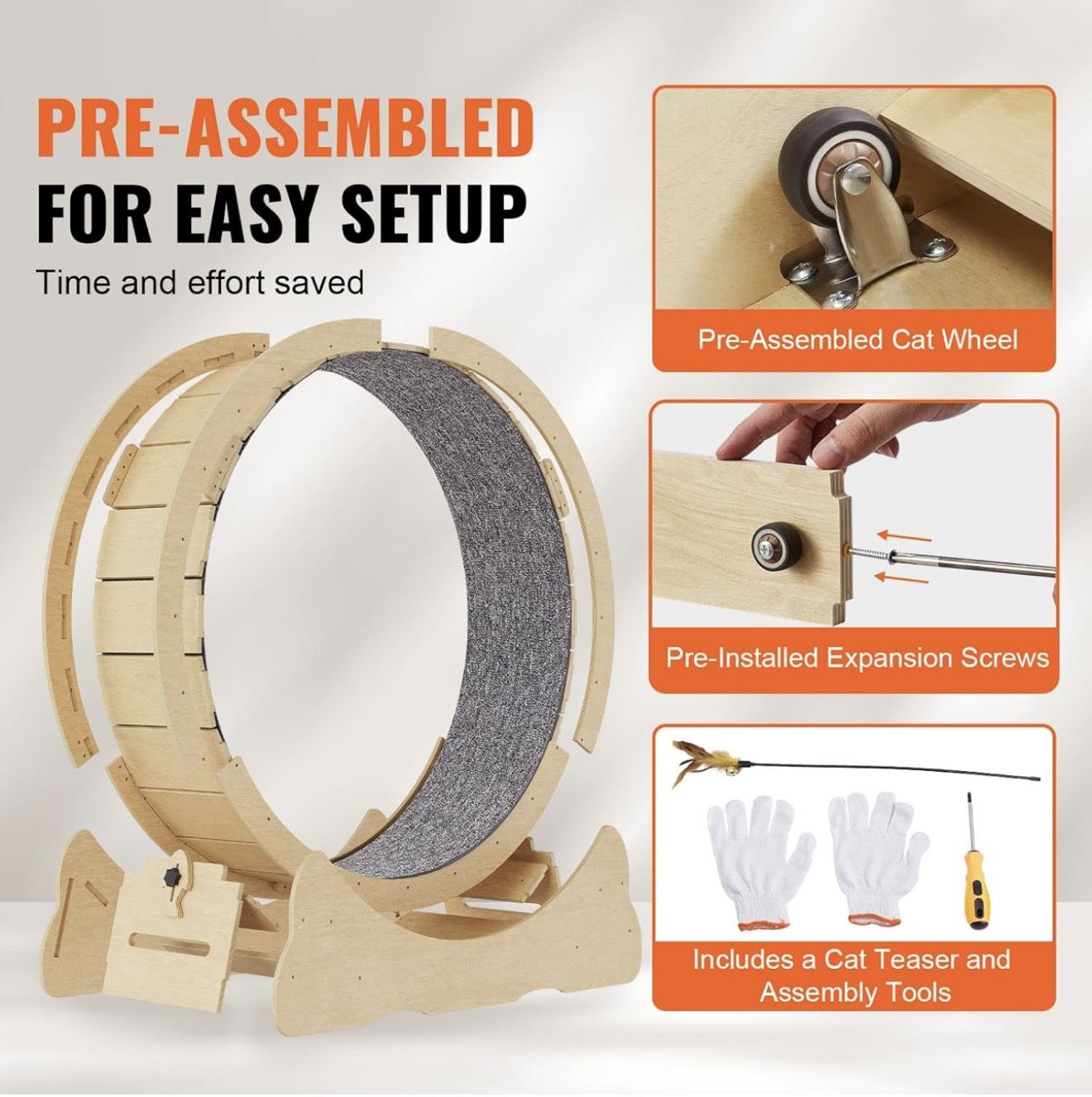 PRE-ASSEMBLED
FOR EASY SETUP

Time and effort saved

Pre-Assembled Cat Wheel

Pre-Installed Expansion Screws

Includes a Cat Teaser and Assembly Tools