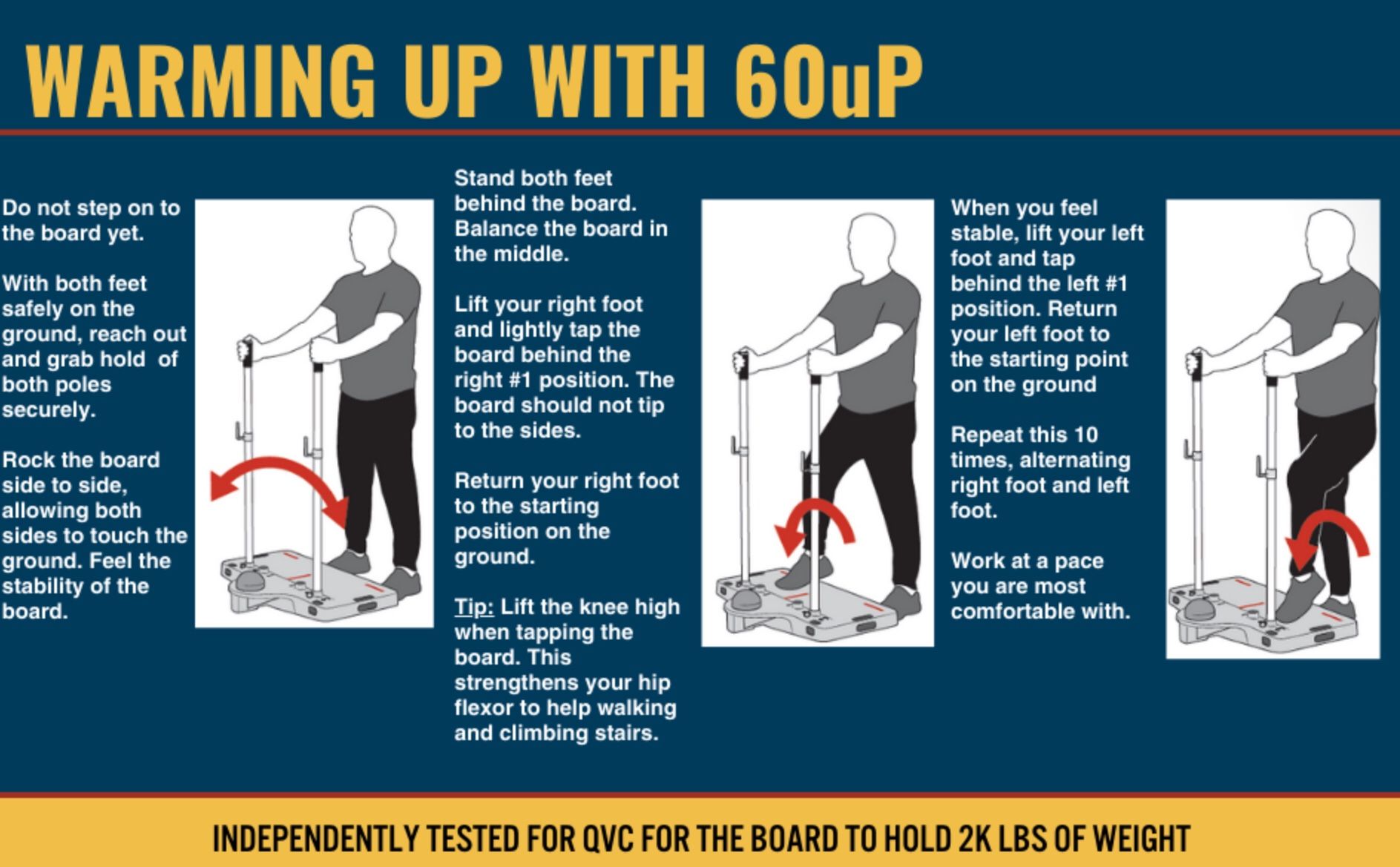 WARMING UP WITH 60uP

Do not step on to the board yet.

With both feet safely on the ground, reach out and grab hold of both poles securely.

Rock the board side to side, allowing both sides to touch the ground. Feel the stability of the board.

Stand both feet behind the board. Balance the board in the middle.

Lift your right foot and lightly tap the board behind the right #1 position. The board should not tip to the sides.

Return your right foot to the starting position on the ground.

Tip: Lift the knee high when tapping the board. This strengthens your hip flexor to help walking and climbing stairs.

When you feel stable, lift your left foot and tap behind the left #1 position. Return your left foot to the starting point on the ground

Repeat this 10 times, alternating right foot and left foot.

Work at a pace you are most comfortable with.

INDEPENDENTLY TESTED FOR QVC FOR THE BOARD TO HOLD 2K LBS OF WEIGHT