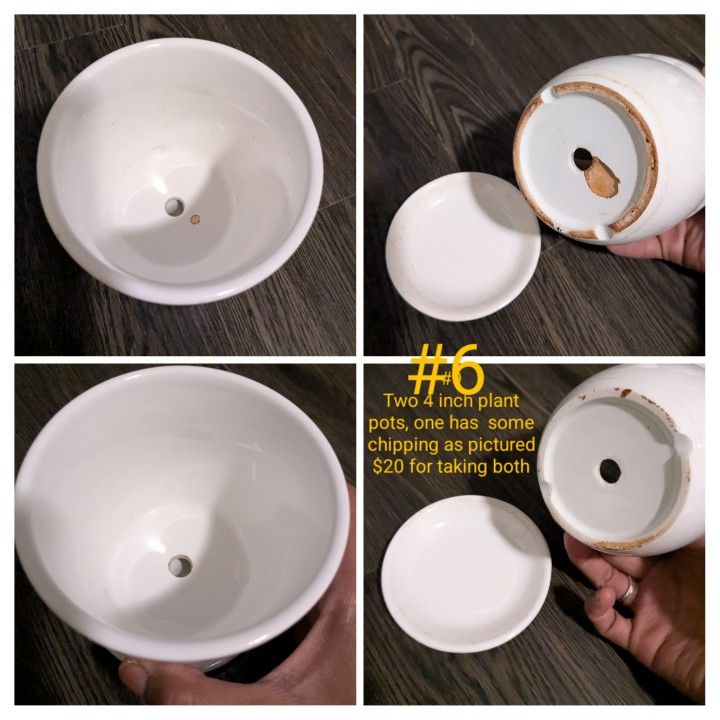 #6

Two 4 inch plant pots, one has some chipping as pictured $20 for taking both