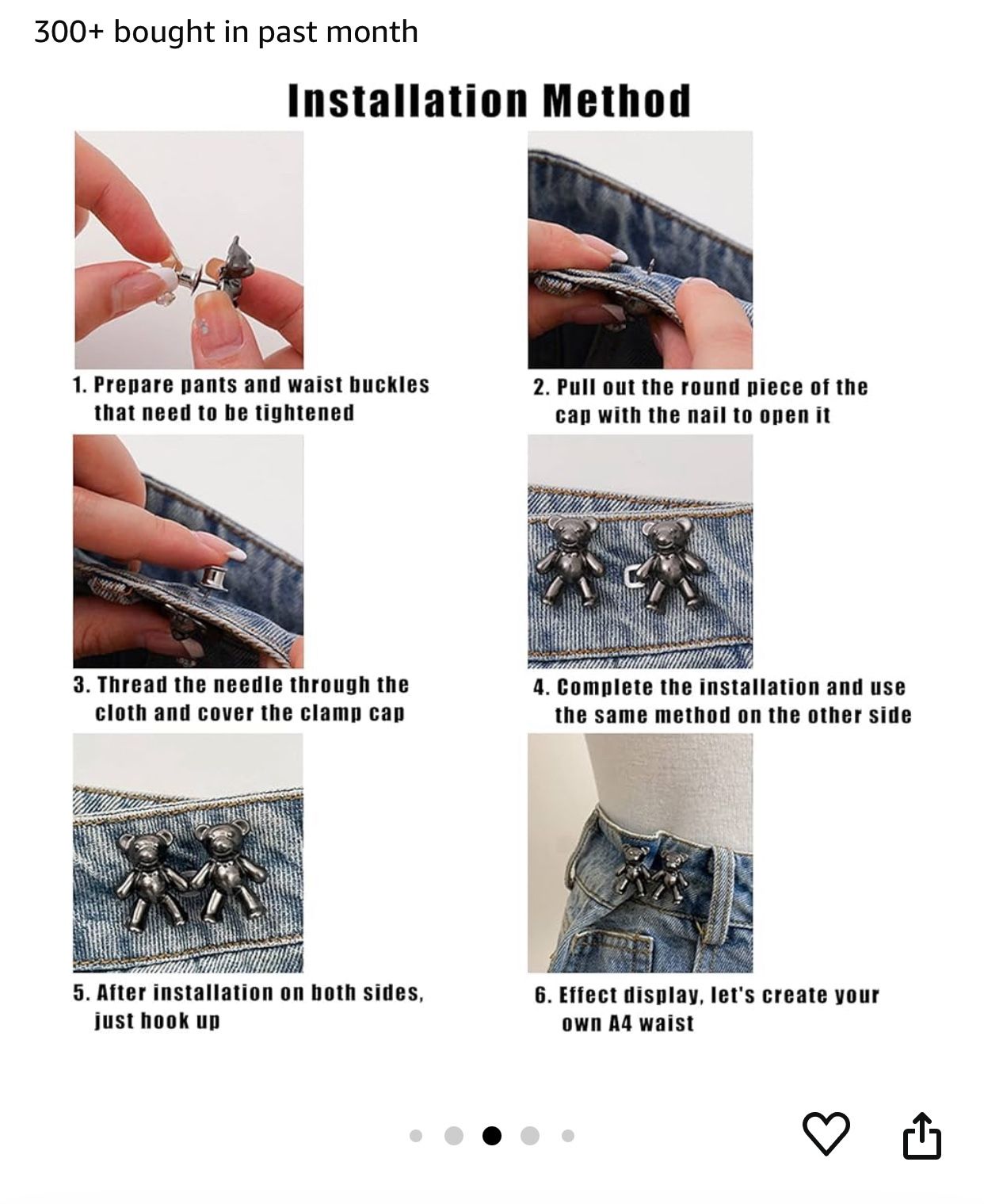 300+ bought in past month

Installation Method

1. Prepare pants and waist buckles that need to be tightened

2. Pull out the round piece of the cap with the nail to open it

3. Thread the needle through the cloth and cover the clamp cap

4. Complete the installation and use the same method on the other side

5. After installation on both sides, just hook up

6. Effect display, let's create your own A4 waist