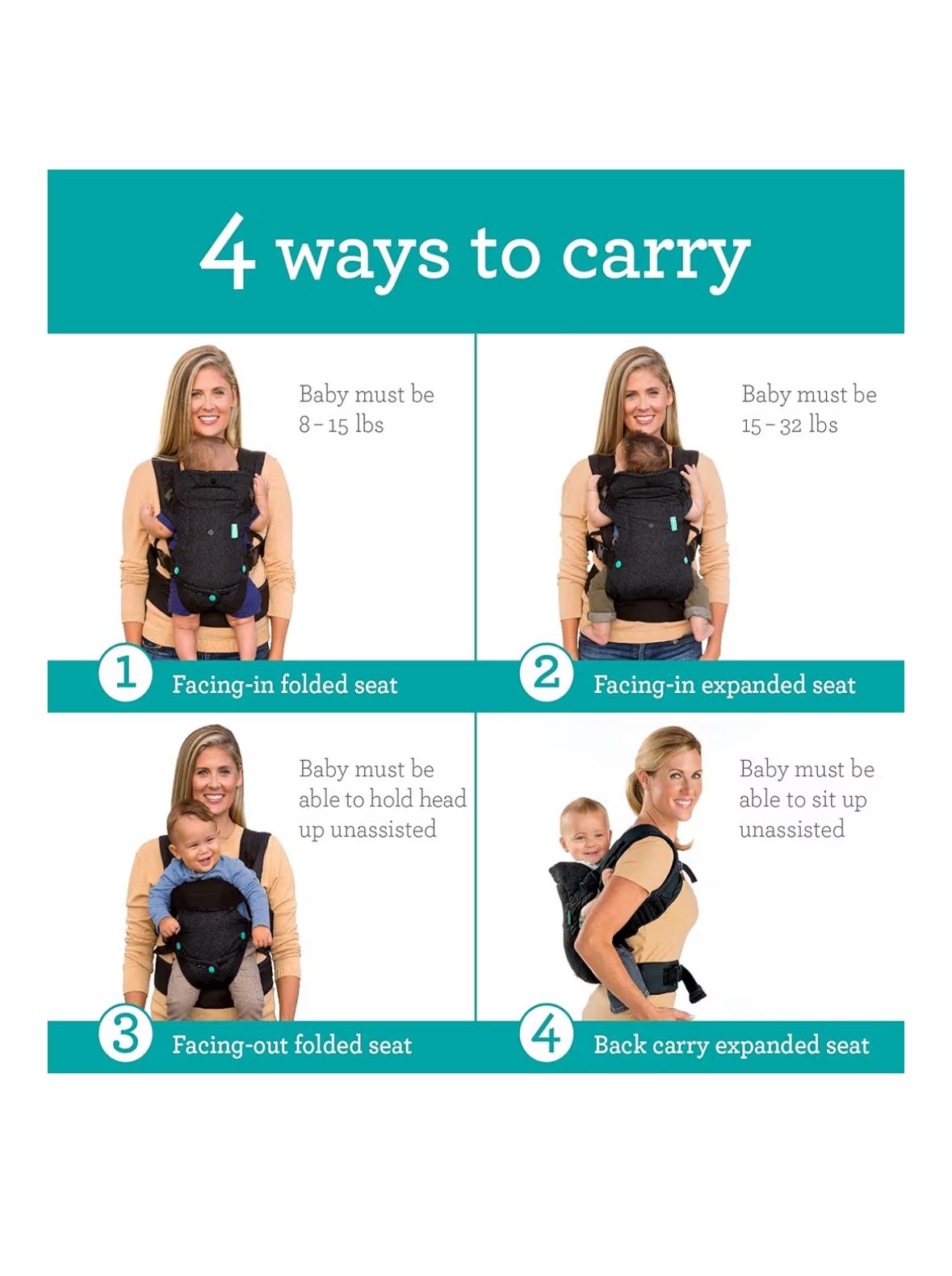 4 ways to carry

Baby must be 8 – 15 lbs

1 Facing-in folded seat

Baby must be 15 – 32 lbs

2 Facing-in expanded seat

Baby must be able to hold head up unassisted

3 Facing-out folded seat

Baby must be able to sit up unassisted

4 Back carry expanded seat