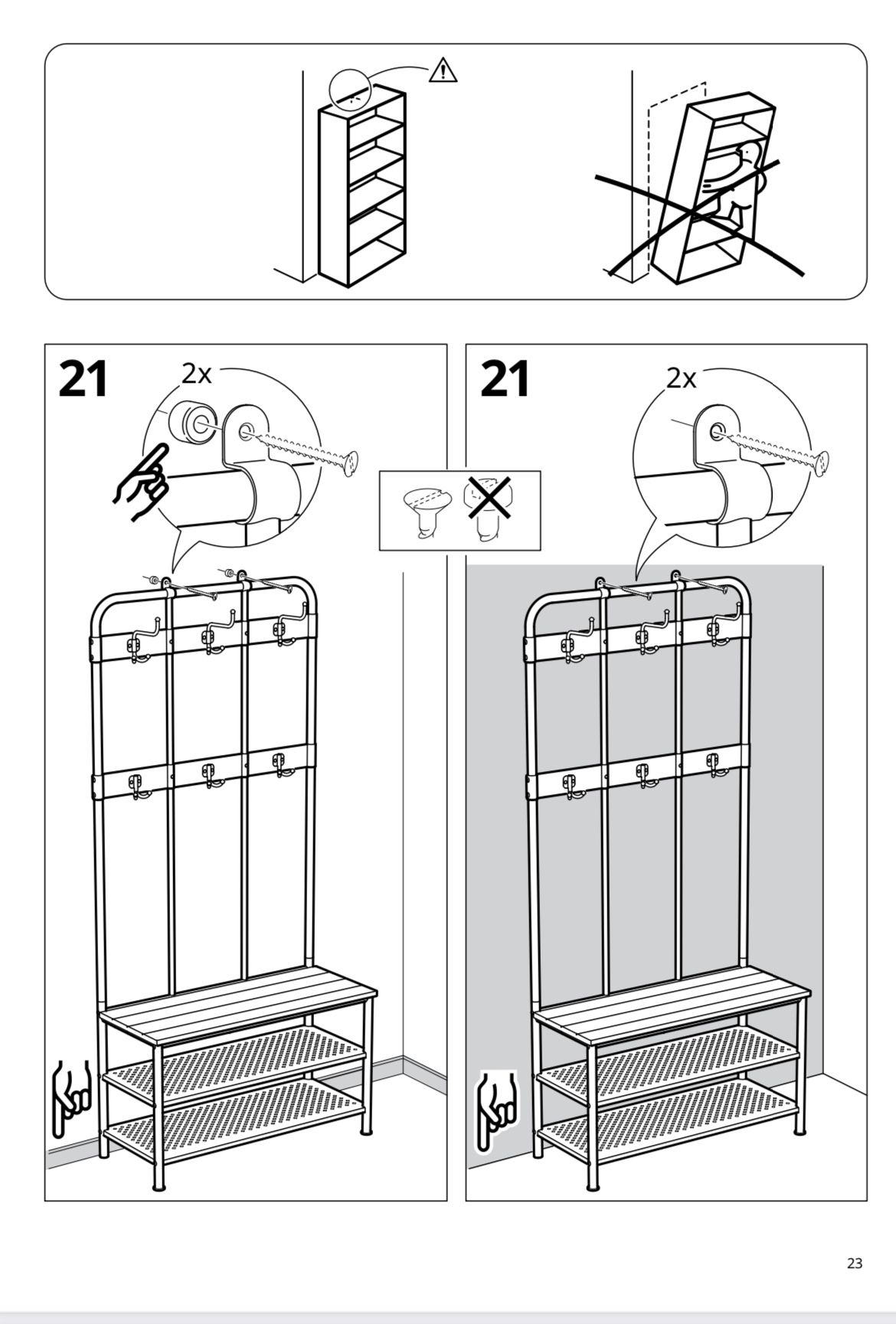 21

2x

21

2x

23