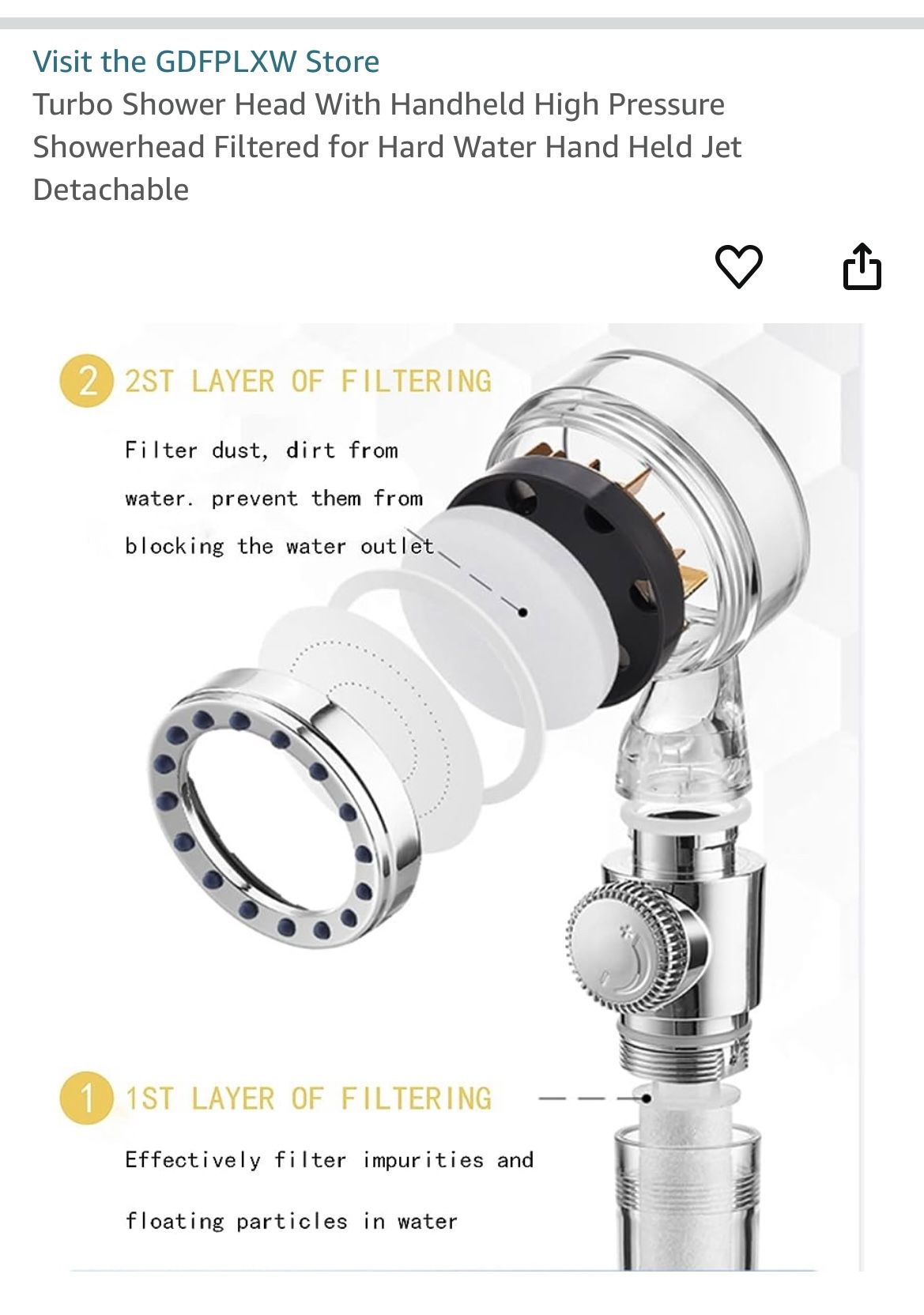 Visit the GDFPLXW Store
Turbo Shower Head With Handheld High Pressure Showerhead Filtered for Hard Water Hand Held Jet Detachable

2 2ST LAYER OF FILTERING

Filter dust, dirt from water. prevent them from blocking the water outlet

1 1ST LAYER OF FILTERING

Effectively filter impurities and floating particles in water