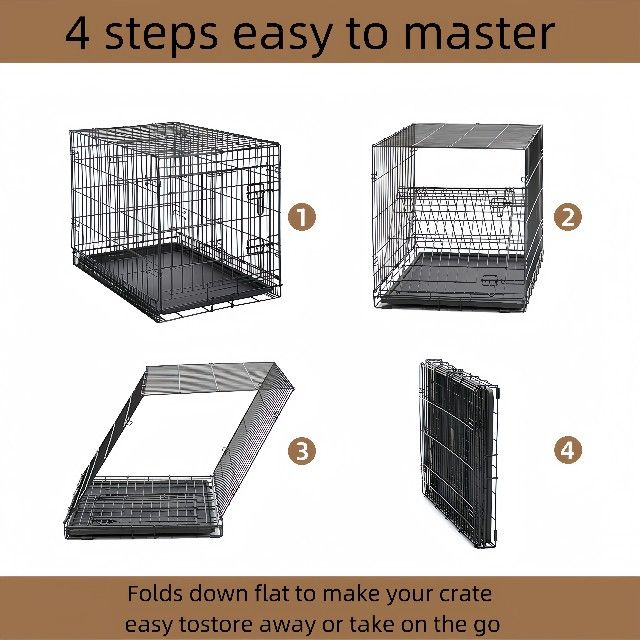 4 steps easy to master

1

2

3

4

Folds down flat to make your crate easy tostore away or take on the go