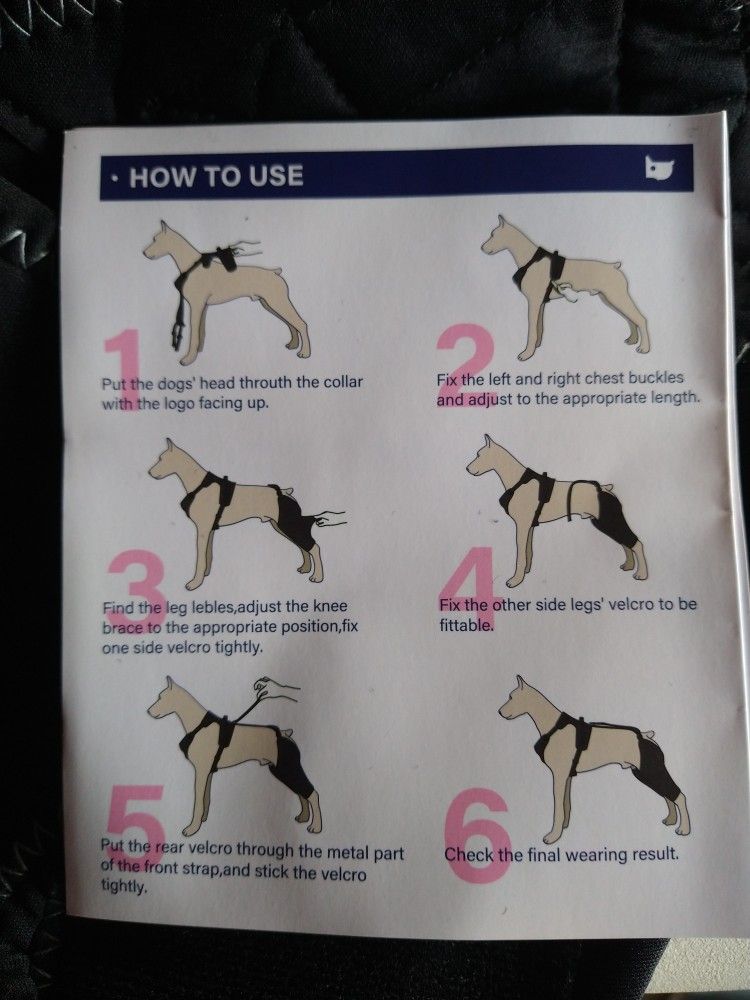 · HOW TO USE

1
Put the dogs' head throuth the collar with the logo facing up.

2
Fix the left and right chest buckles and adjust to the appropriate length.

3
Find the leg lebles,adjust the knee brace to the appropriate position,fix one side velcro tightly.

4
Fix the other side legs' velcro to be fittable.

5
Put the rear velcro through the metal part of the front strap,and stick the velcro tightly.

6
Check the final wearing result.