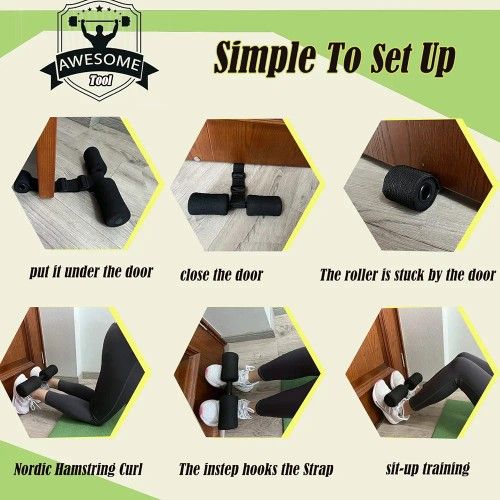 AWESOME
Tool

Simple To Set Up

put it under the door

close the door

The roller is stuck by the door

Nordic Hamstring Curl

The instep hooks the Strap

sit-up training