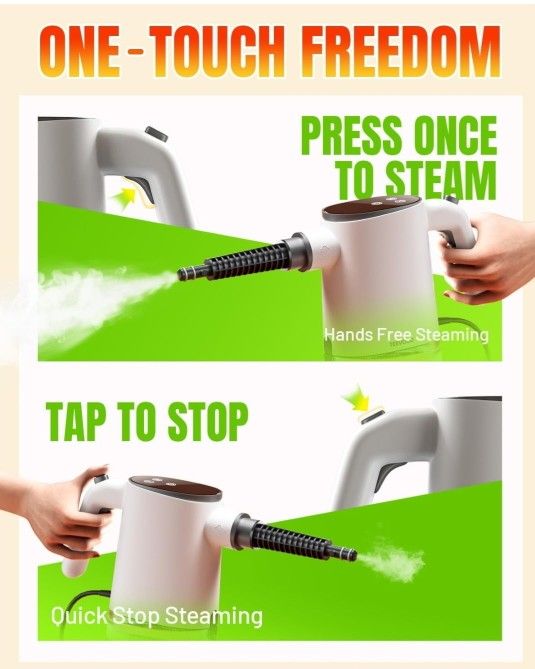 ONE-TOUCH FREEDOM

PRESS ONCE TO STEAM

Hands Free Steaming

TAP TO STOP

Quick Stop Steaming