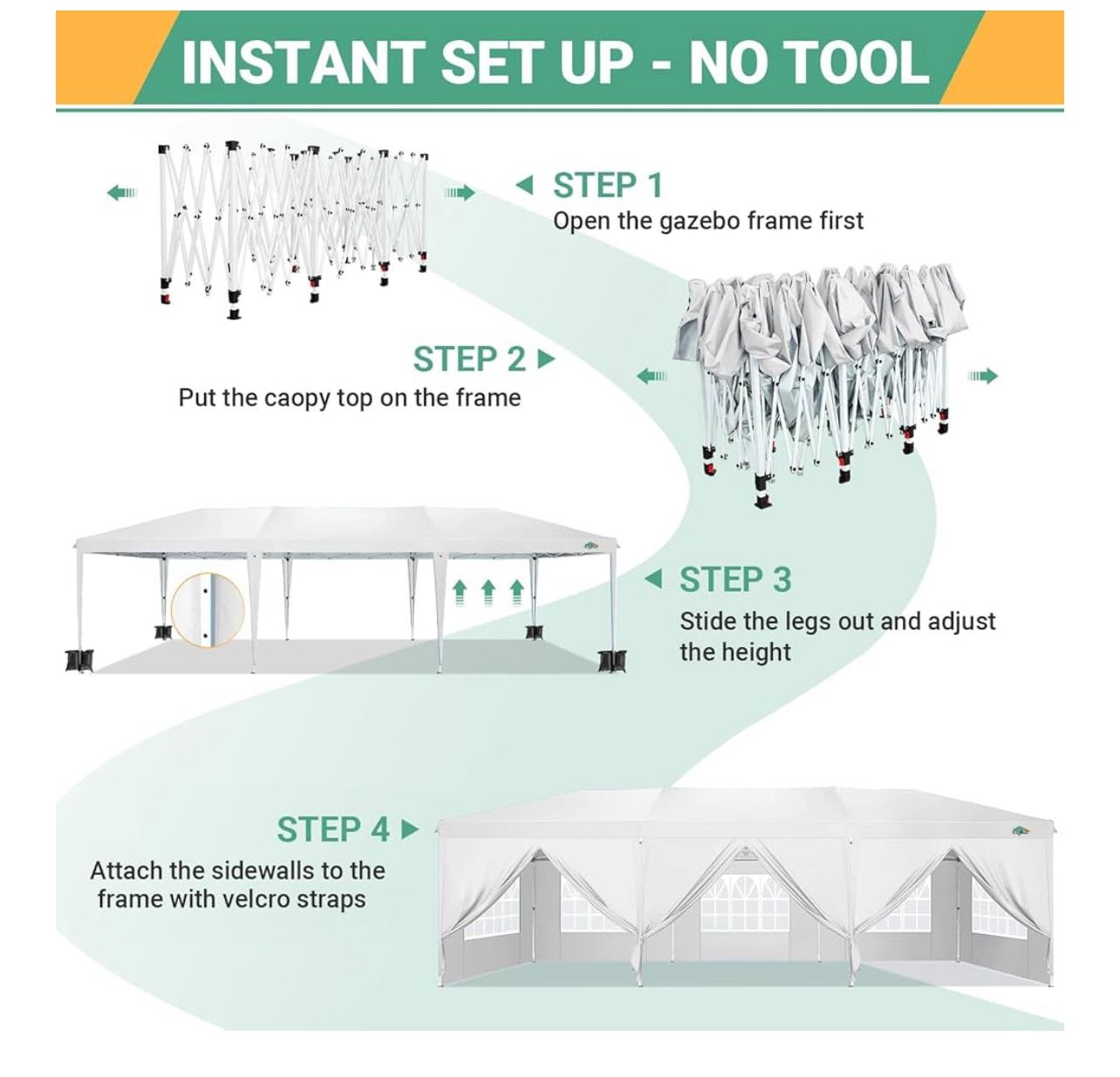 INSTANT SET UP - NO TOOL

STEP 1
Open the gazebo frame first

STEP 2
Put the caopy top on the frame

STEP 3
Stide the legs out and adjust the height

STEP 4
Attach the sidewalls to the frame with velcro straps