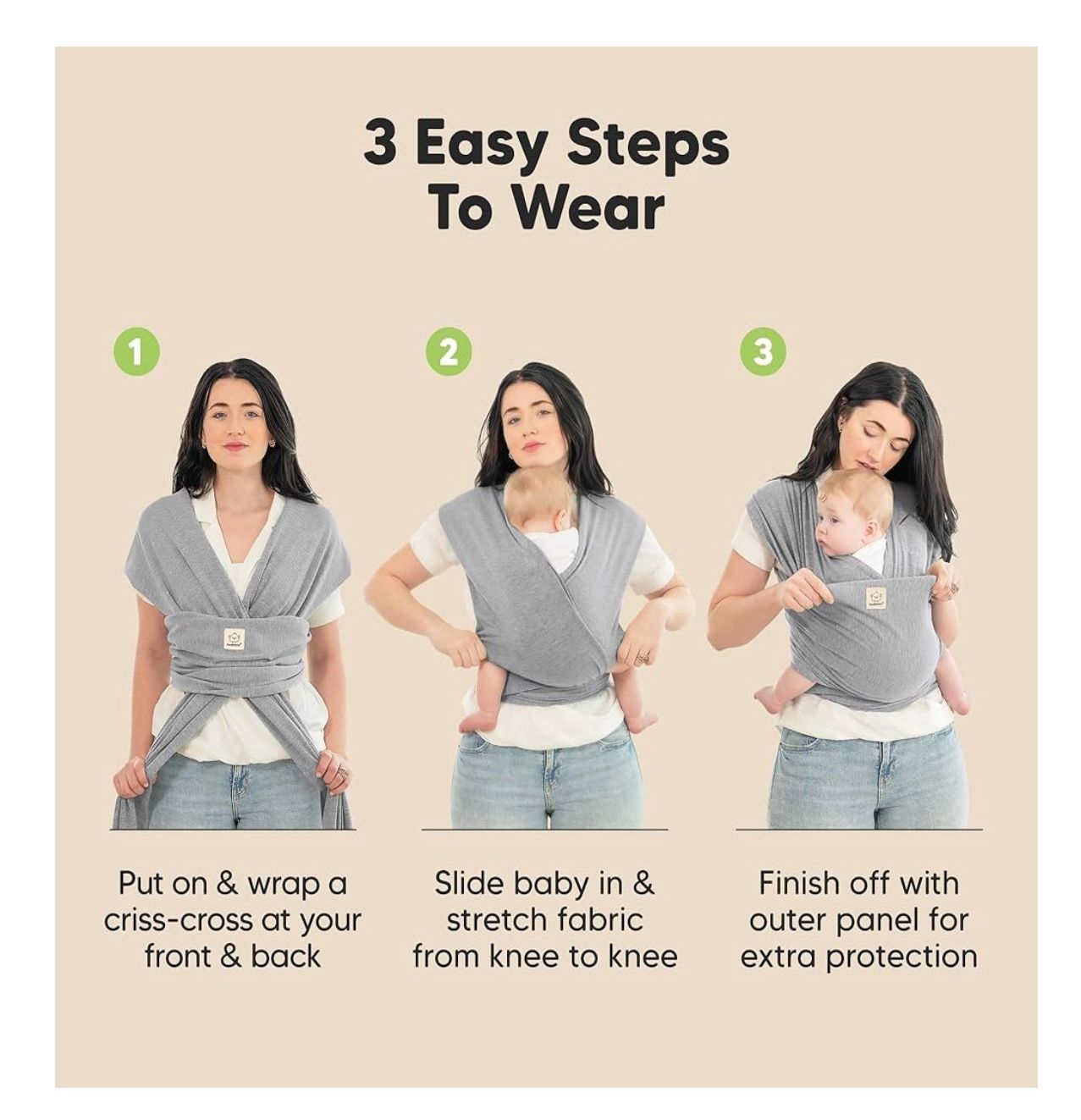 3 Easy Steps
To Wear

1

Put on & wrap a criss-cross at your front & back

2

Slide baby in & stretch fabric from knee to knee

3

Finish off with outer panel for extra protection