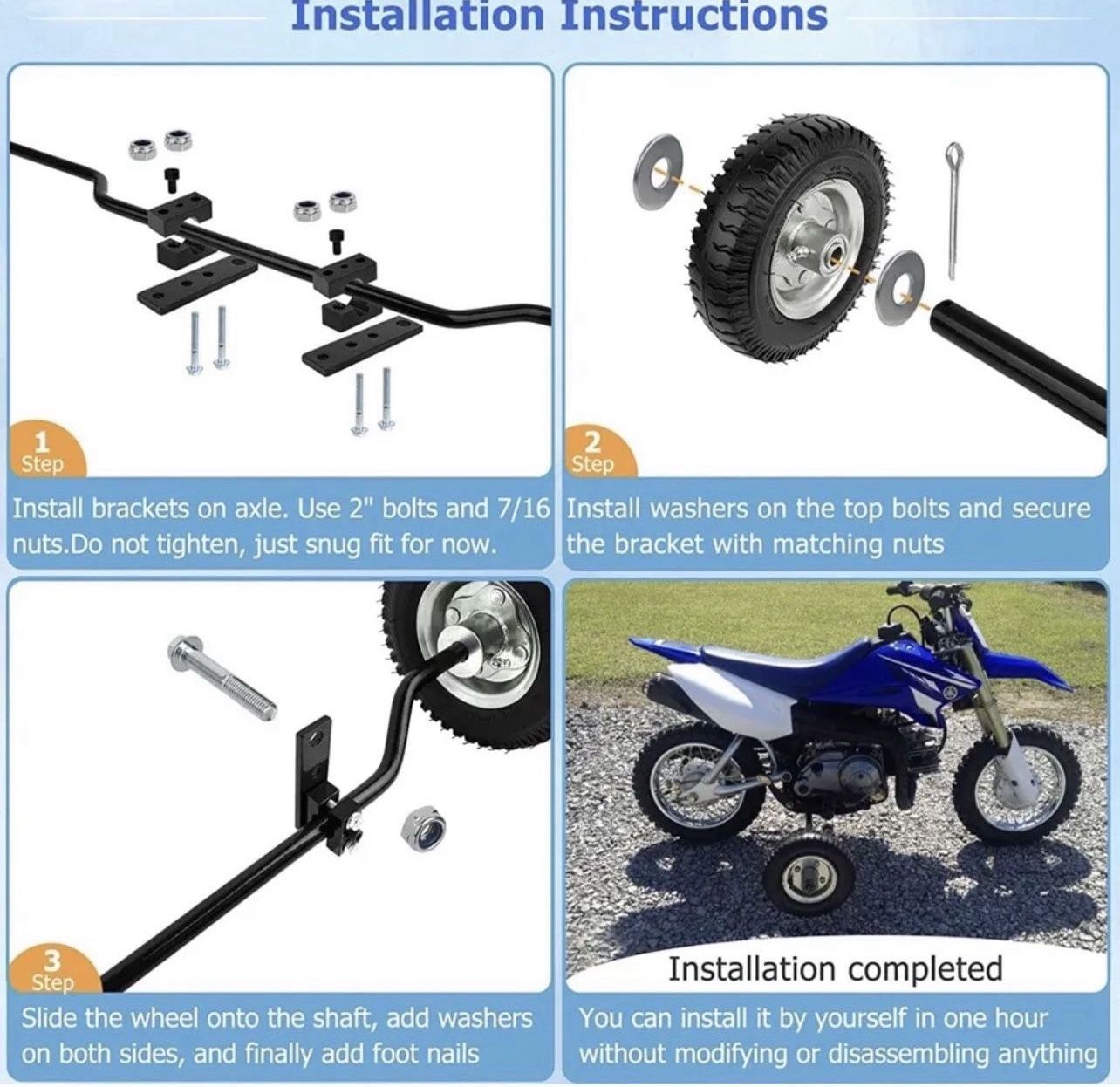 Installation Instructions

1
Step

Install brackets on axle. Use 2" bolts and 7/16 nuts.Do not tighten, just snug fit for now.

2
Step

Install washers on the top bolts and secure the bracket with matching nuts

3
Step

Slide the wheel onto the shaft, add washers on both sides, and finally add foot nails

Installation completed

You can install it by yourself in one hour without modifying or disassembling anything