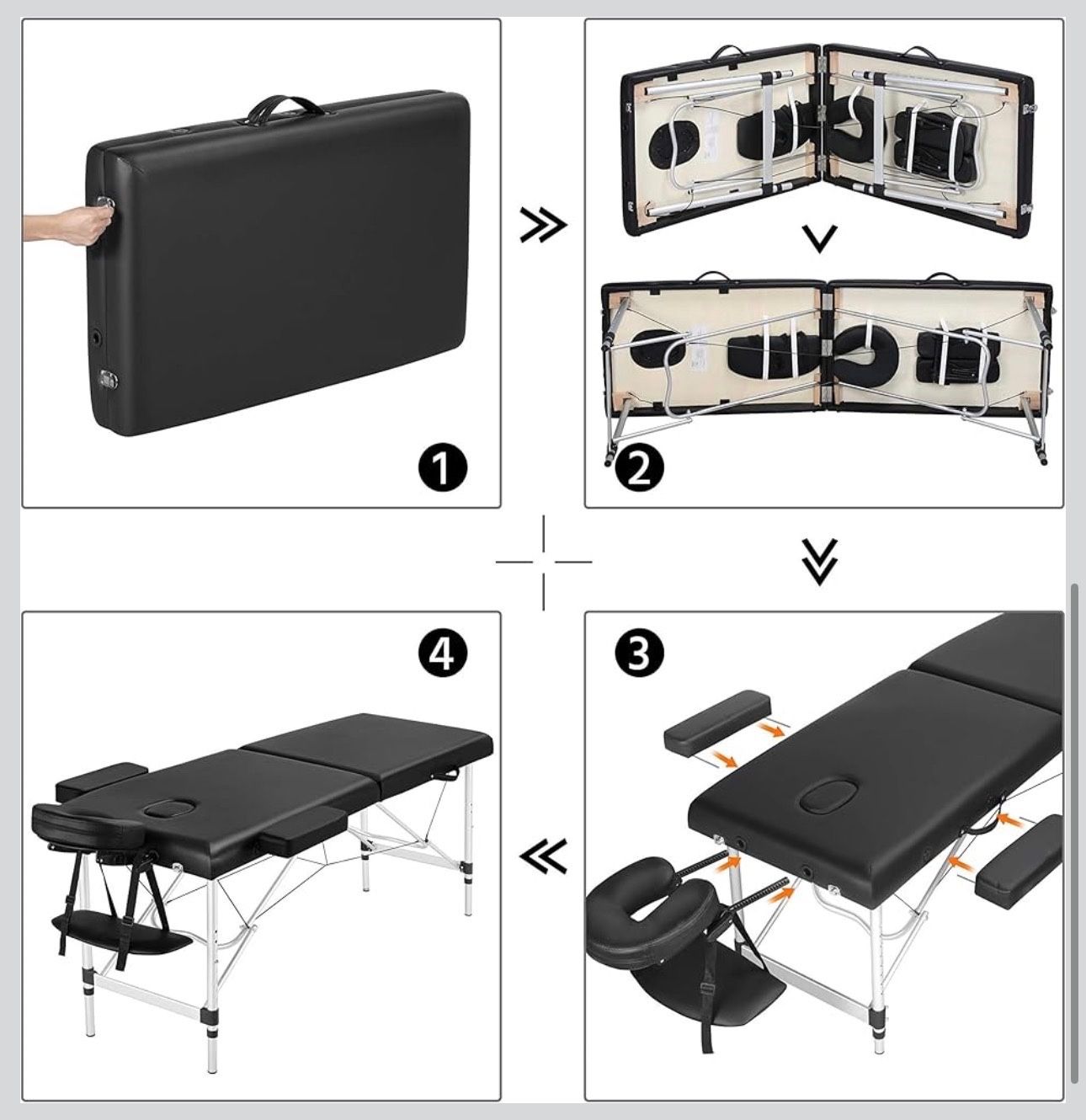 1

2

4

3