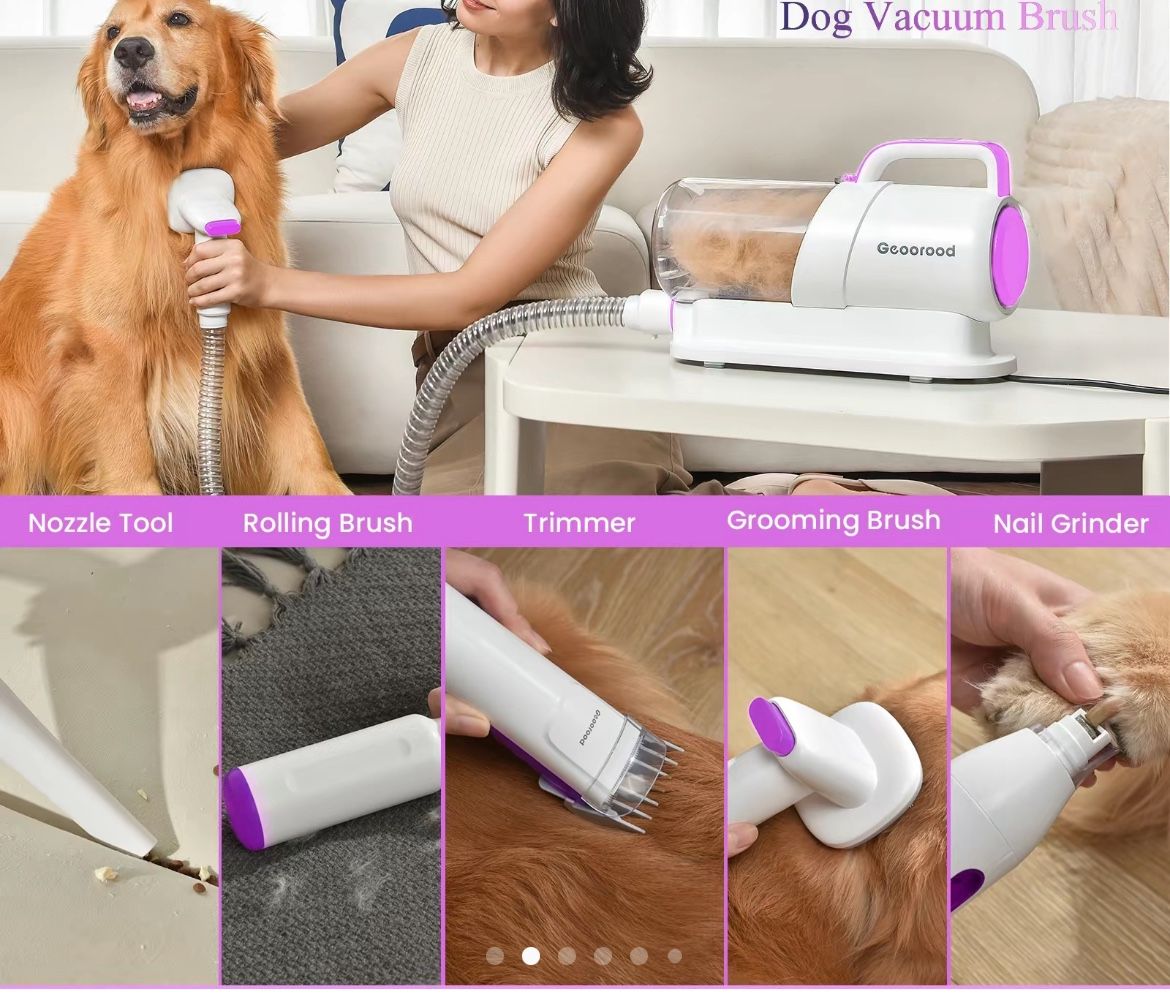 Dog Vacuum Brush

Geoorood

Nozzle Tool

Rolling Brush

Trimmer

Grooming Brush

Nail Grinder

Geoorood