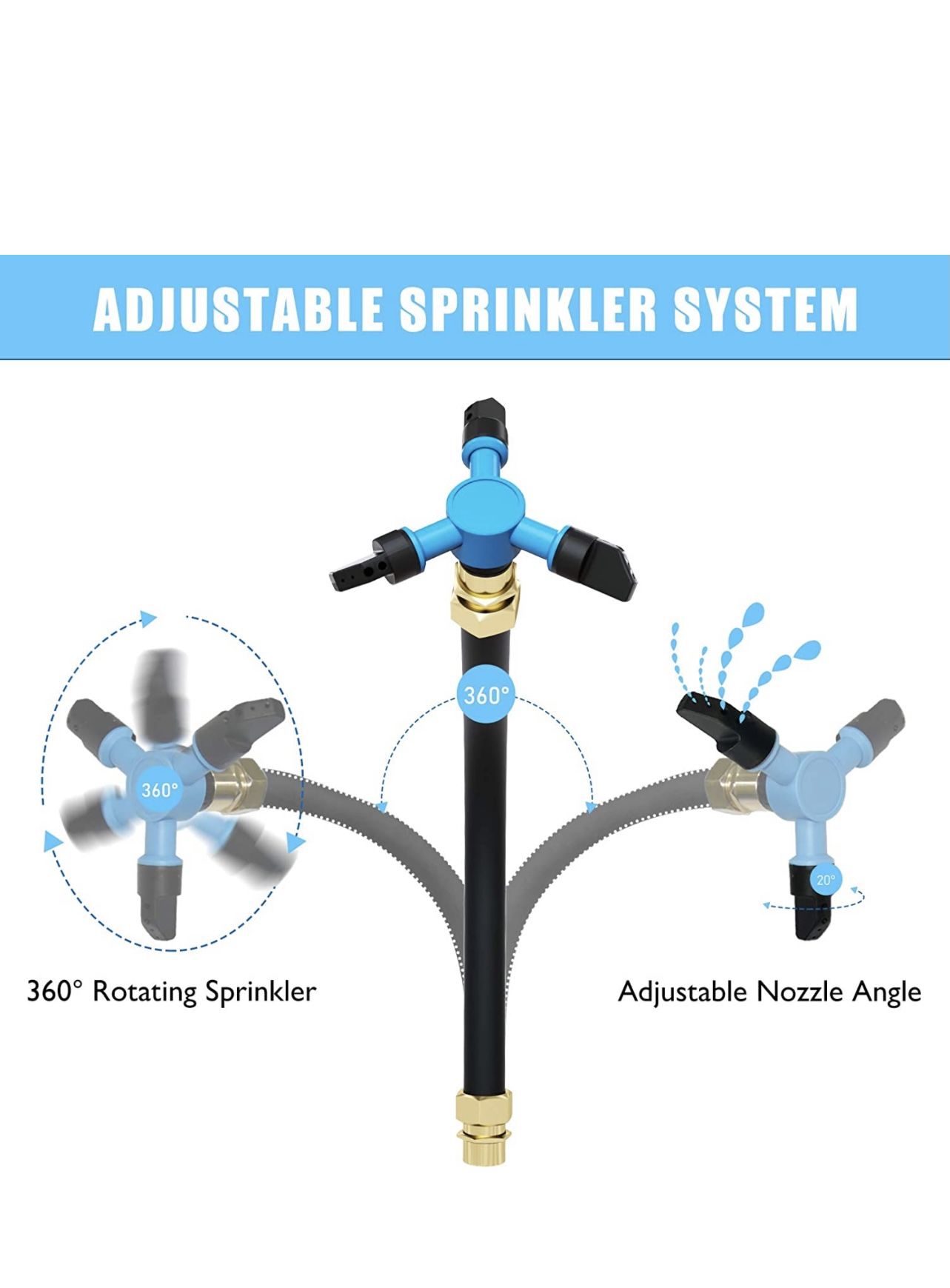 ADJUSTABLE SPRINKLER SYSTEM

360°

360°

20°

360° Rotating Sprinkler

Adjustable Nozzle Angle